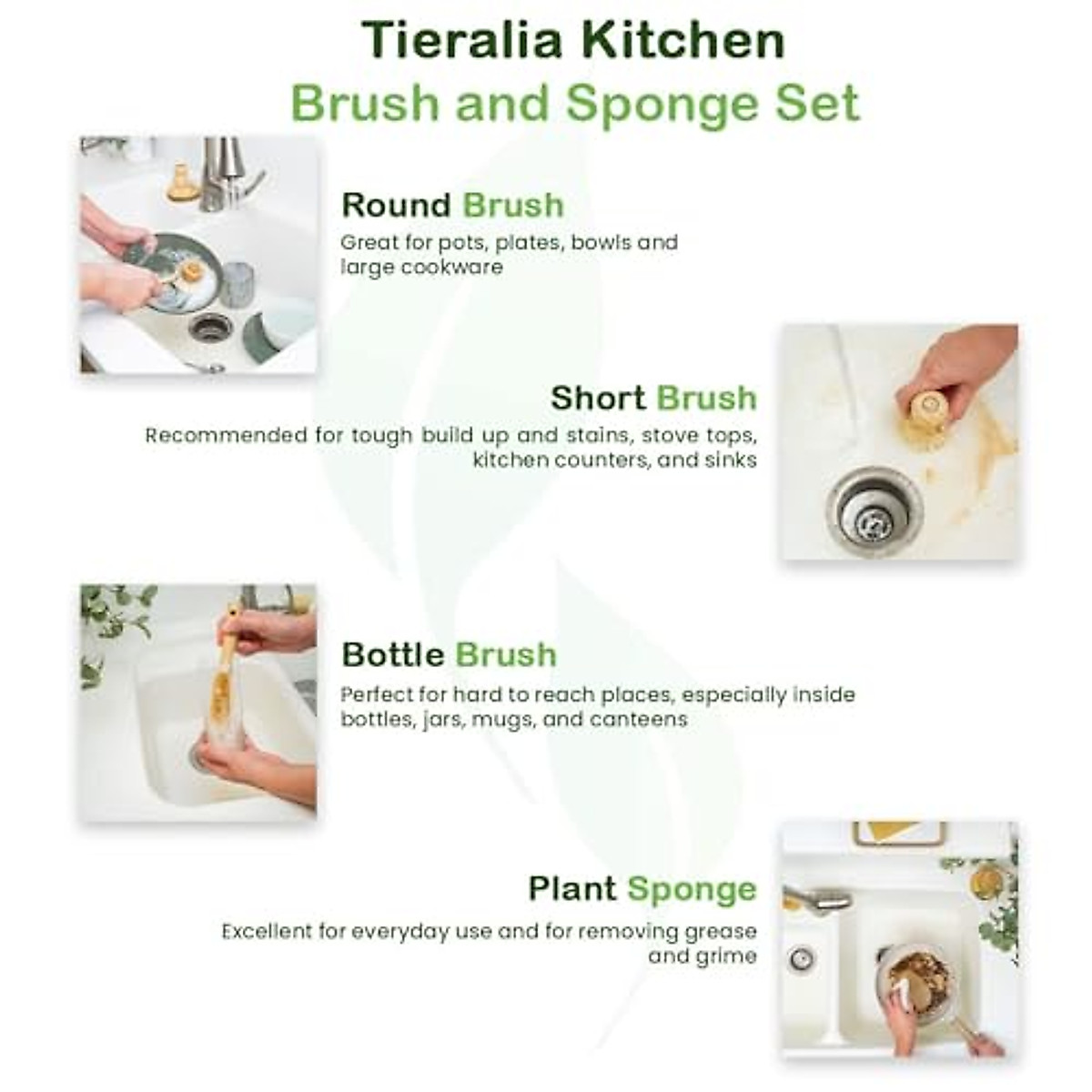 Tieralia Kitchen
Brush and Sponge Set

Round Brush
Great for pots, plates, bowls and large cookware

Short Brush
Recommended for tough build up and stains, stove tops, kitchen counters, and sinks

Bottle Brush
Perfect for hard to reach places, especially inside bottles, jars, mugs, and canteens

Plant Sponge
Excellent for everyday use and for removing grease and grime