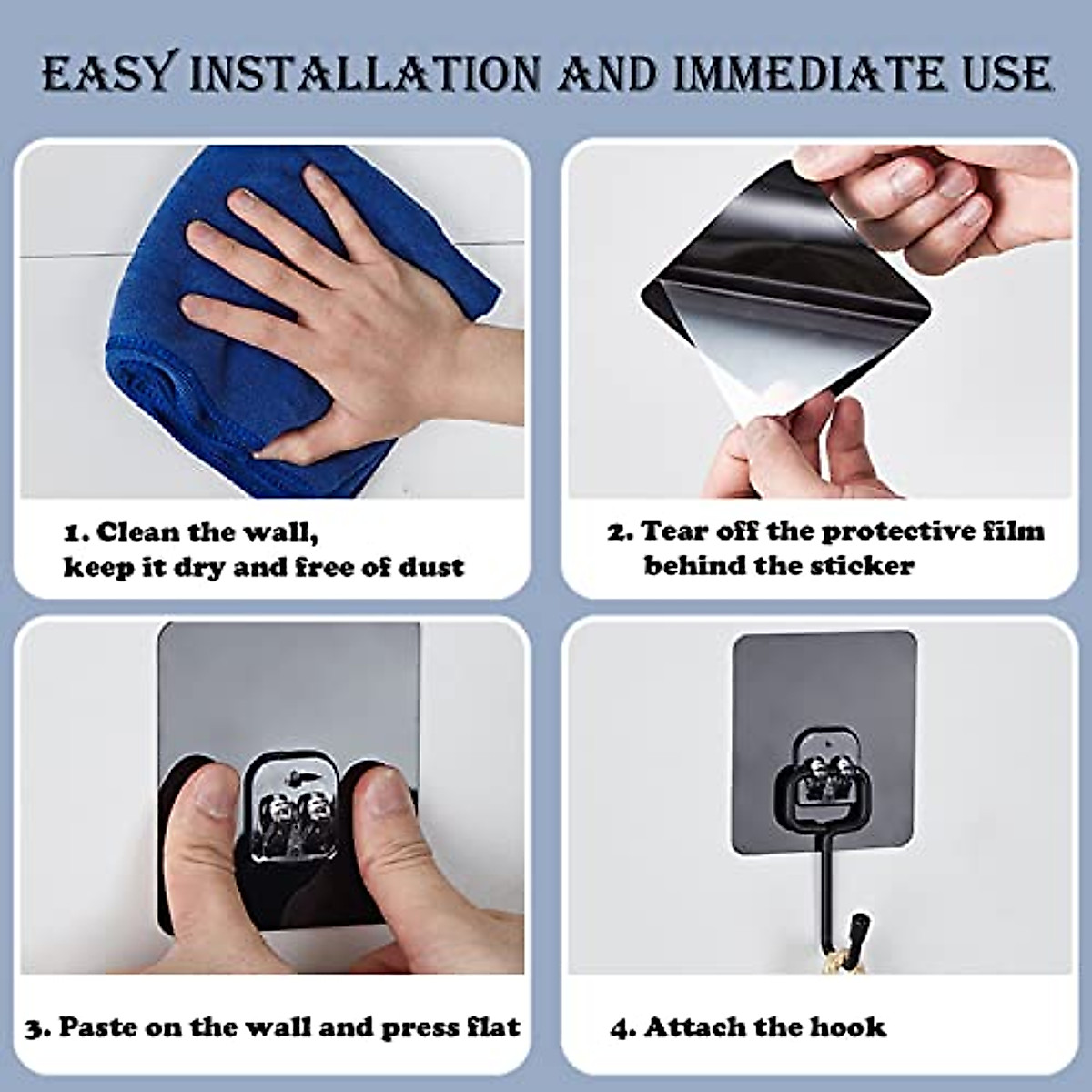 EASY INSTALLATION AND IMMEDIATE USE

1. Clean the wall, keep it dry and free of dust

2. Tear off the protective film behind the sticker

3. Paste on the wall and press flat

4. Attach the hook