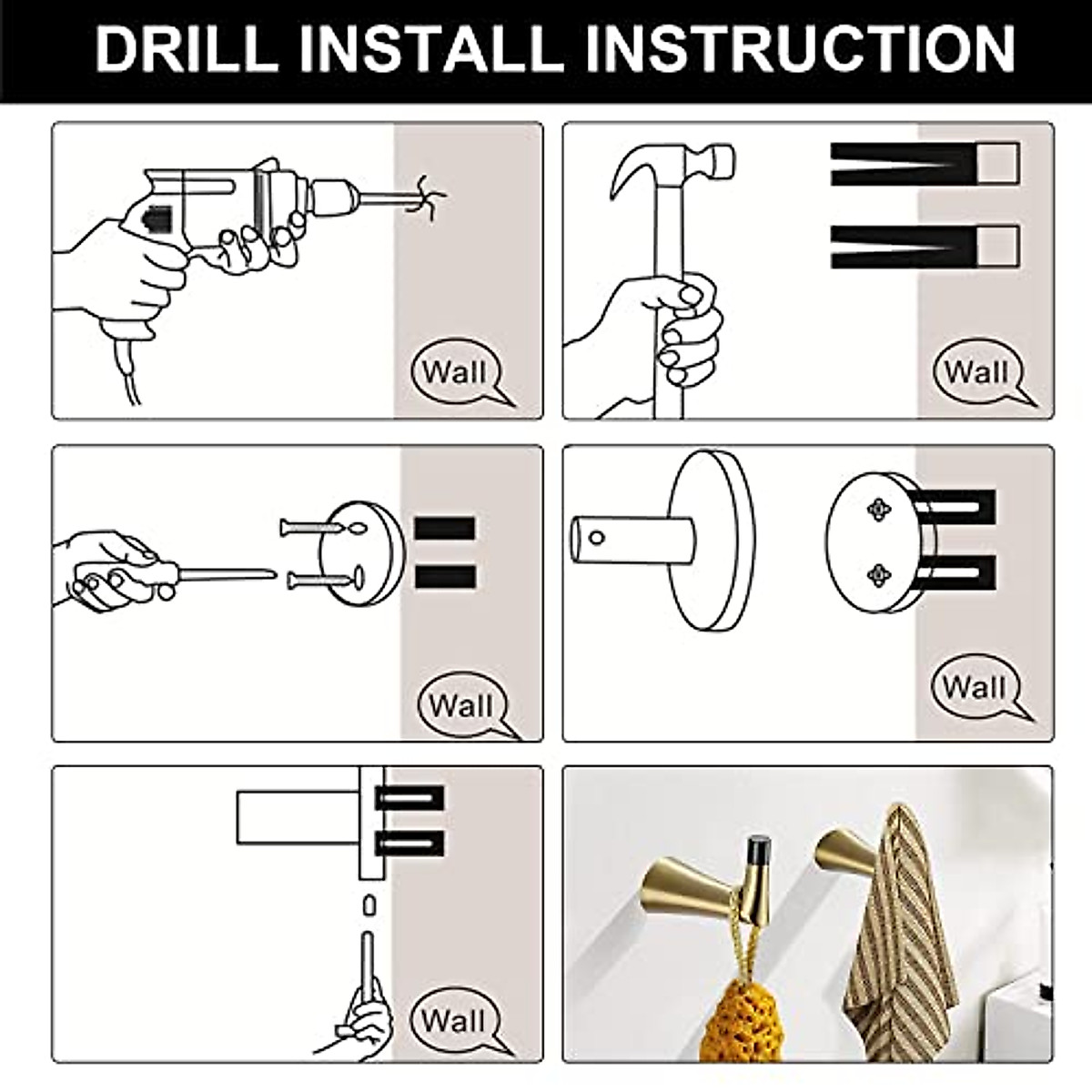 DRILL INSTALL INSTRUCTION

Wall

Wall

Wall

Wall

Wall