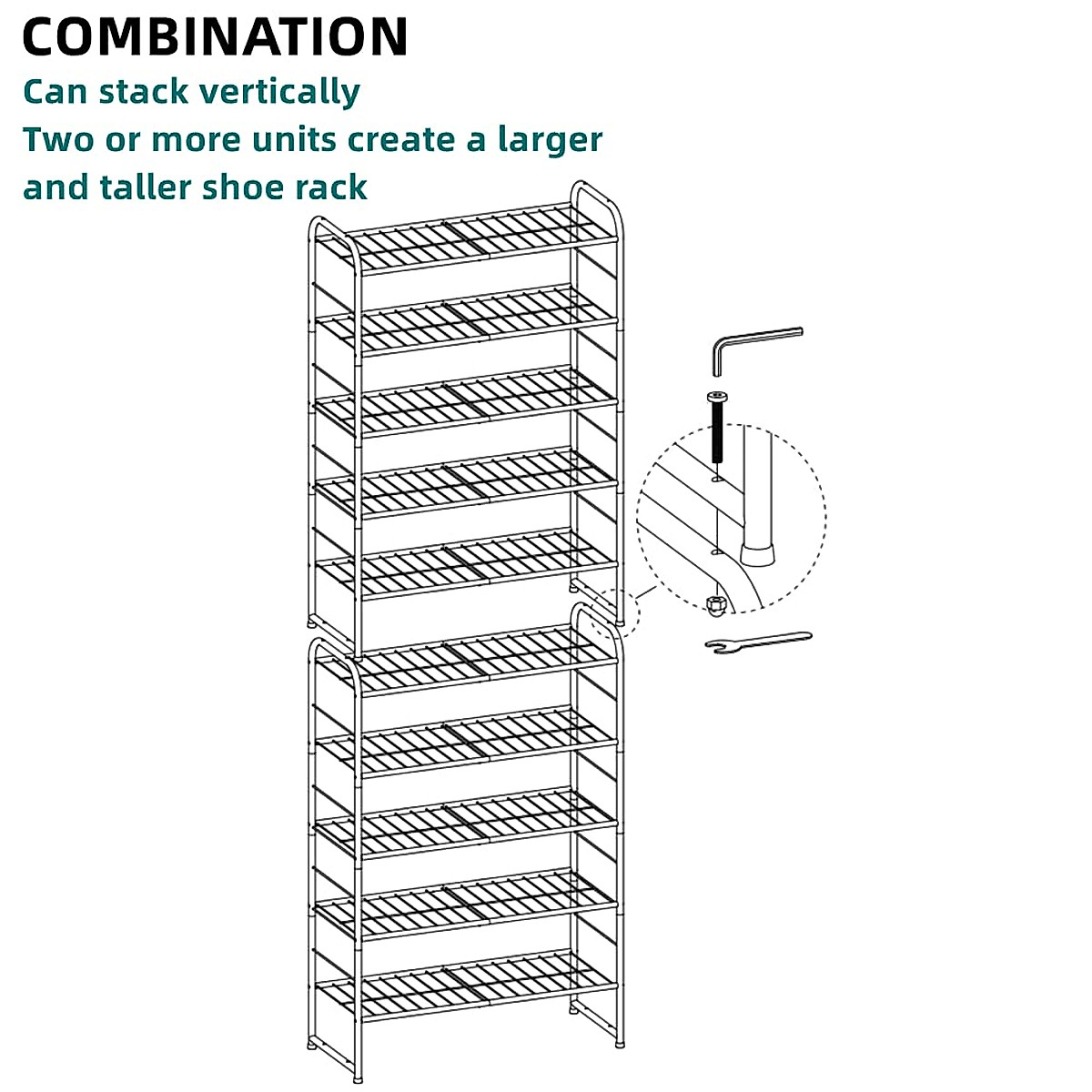 COMBINATION

Can stack vertically
Two or more units create a larger and taller shoe rack