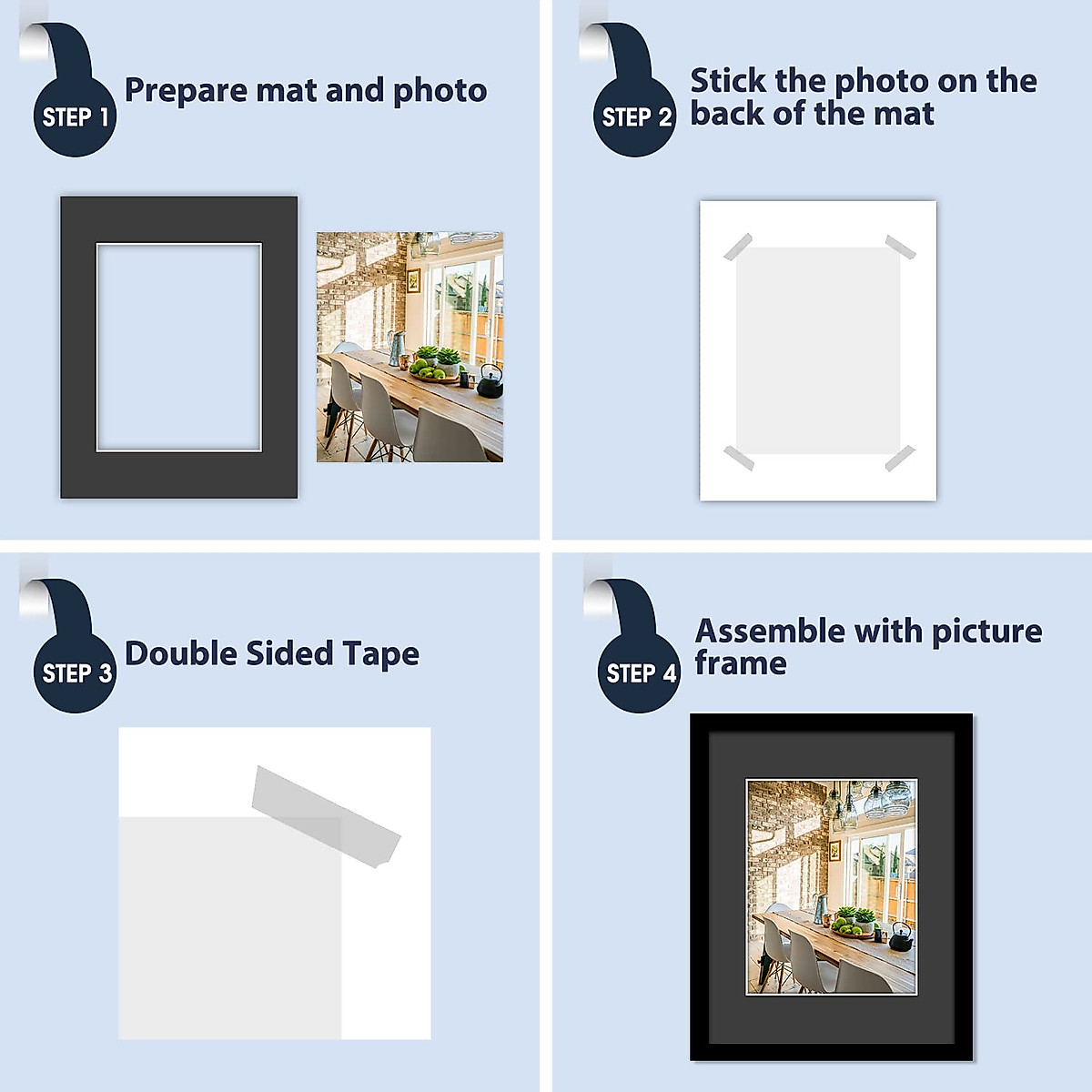 STEP 1 Prepare mat and photo

STEP 2 Stick the photo on the back of the mat

STEP 3 Double Sided Tape

STEP 4 Assemble with picture frame