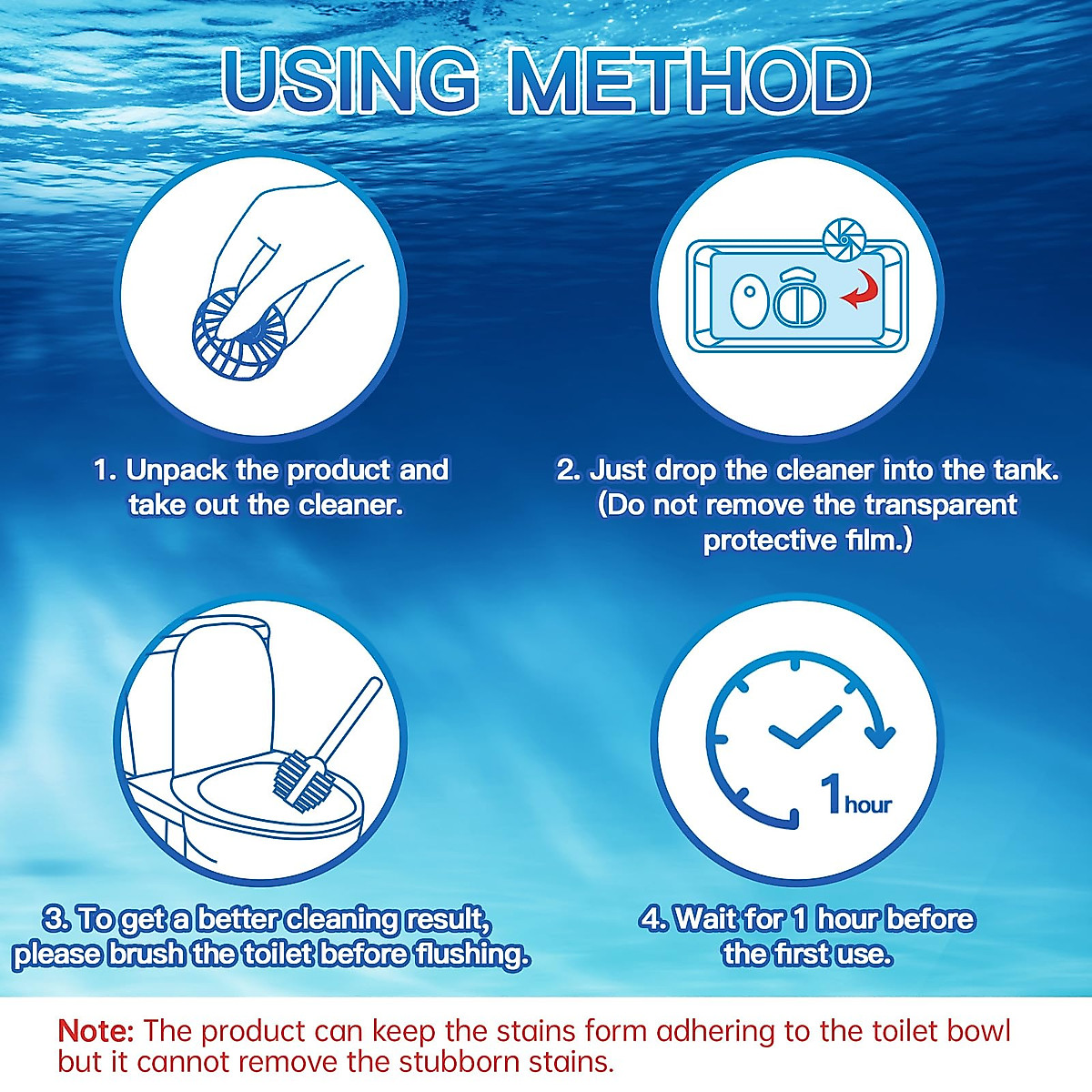 USING METHOD

1. Unpack the product and take out the cleaner.

2. Just drop the cleaner into the tank. (Do not remove the transparent protective film.)

3. To get a better cleaning result, please brush the toilet before flushing.

1hour

4. Wait for 1 hour before the first use.

Note: The product can keep the stains form adhering to the toilet bowl but it cannot remove the stubborn stains.