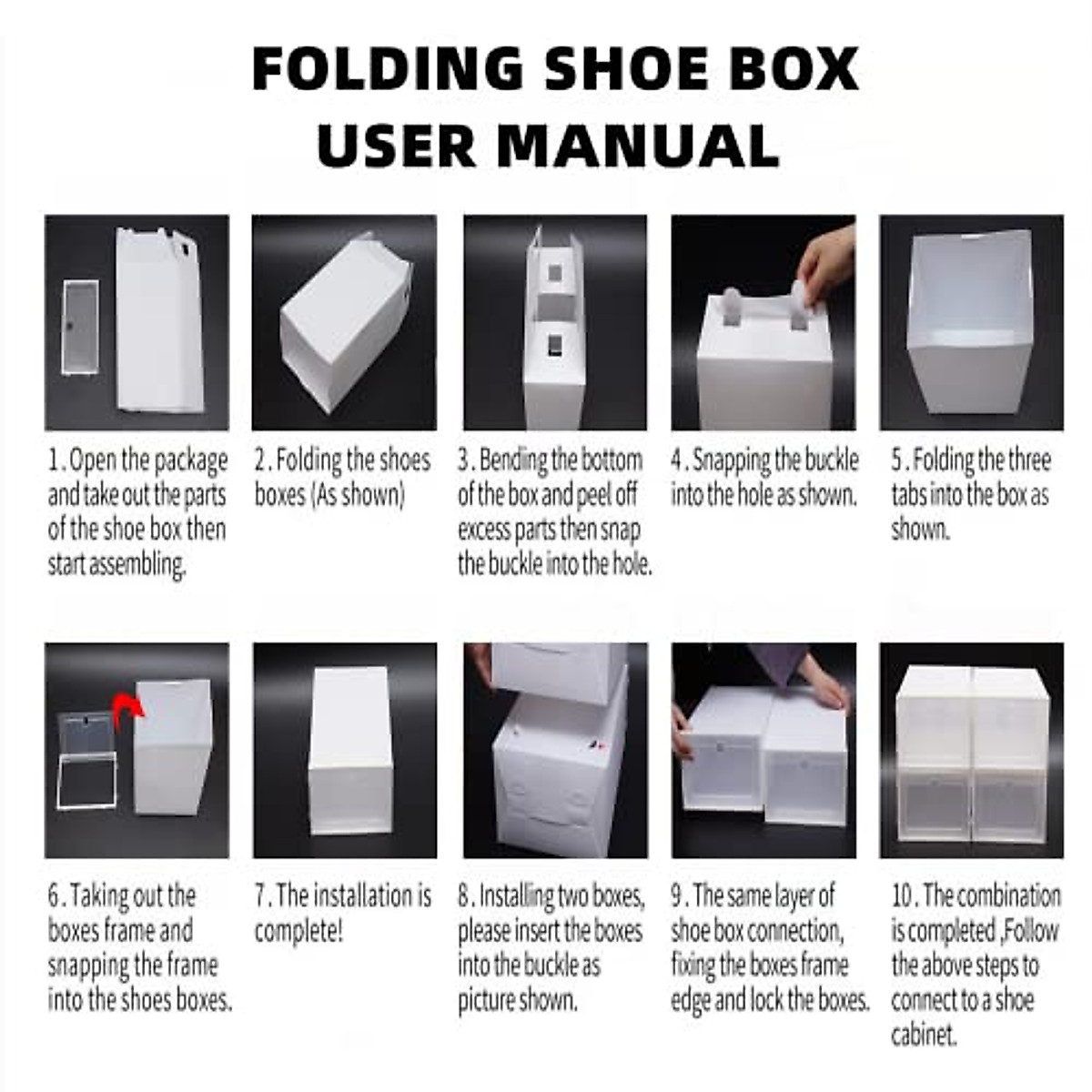 FOLDING SHOE BOX
USER MANUAL

1. Open the package and take out the parts of the shoe box then start assembling.

2. Folding the shoes boxes (As shown)

3. Bending the bottom of the box and peel off excess parts then snap the buckle into the hole.

4. Snapping the buckle into the hole as shown.

5. Folding the three tabs into the box as shown.

6. Taking out the boxes frame and snapping the frame into the shoes boxes.

7. The installation is complete!

8. Installing two boxes, please insert the boxes into the buckle as picture shown.

9. The same layer of shoe box connection, fixing the boxes frame edge and lock the boxes.

10. The combination is completed ,Follow the above steps to connect to a shoe cabinet.