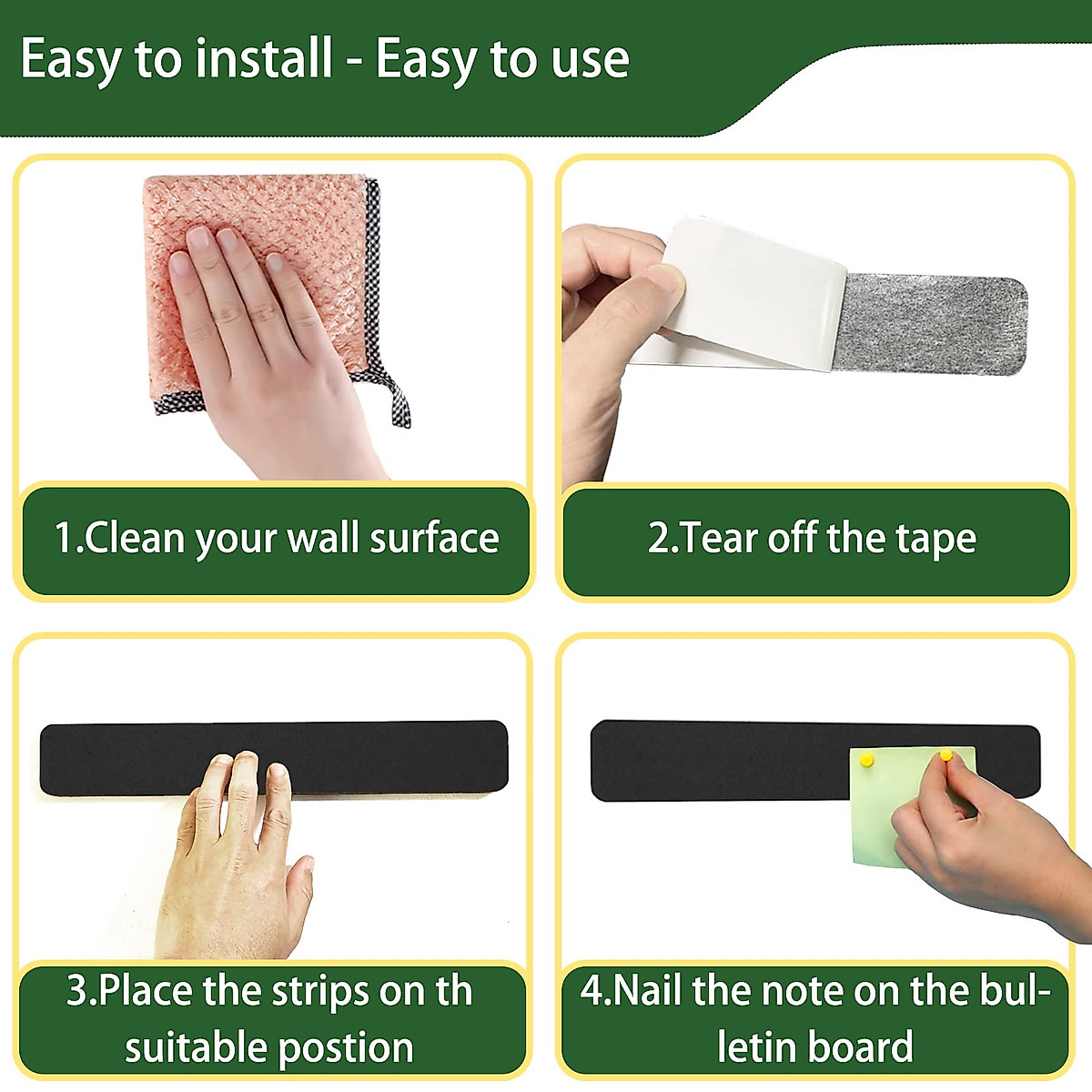 Easy to install - Easy to use

1.Clean your wall surface

2.Tear off the tape

3.Place the strips on th suitable postion

4.Nail the note on the bulletin board