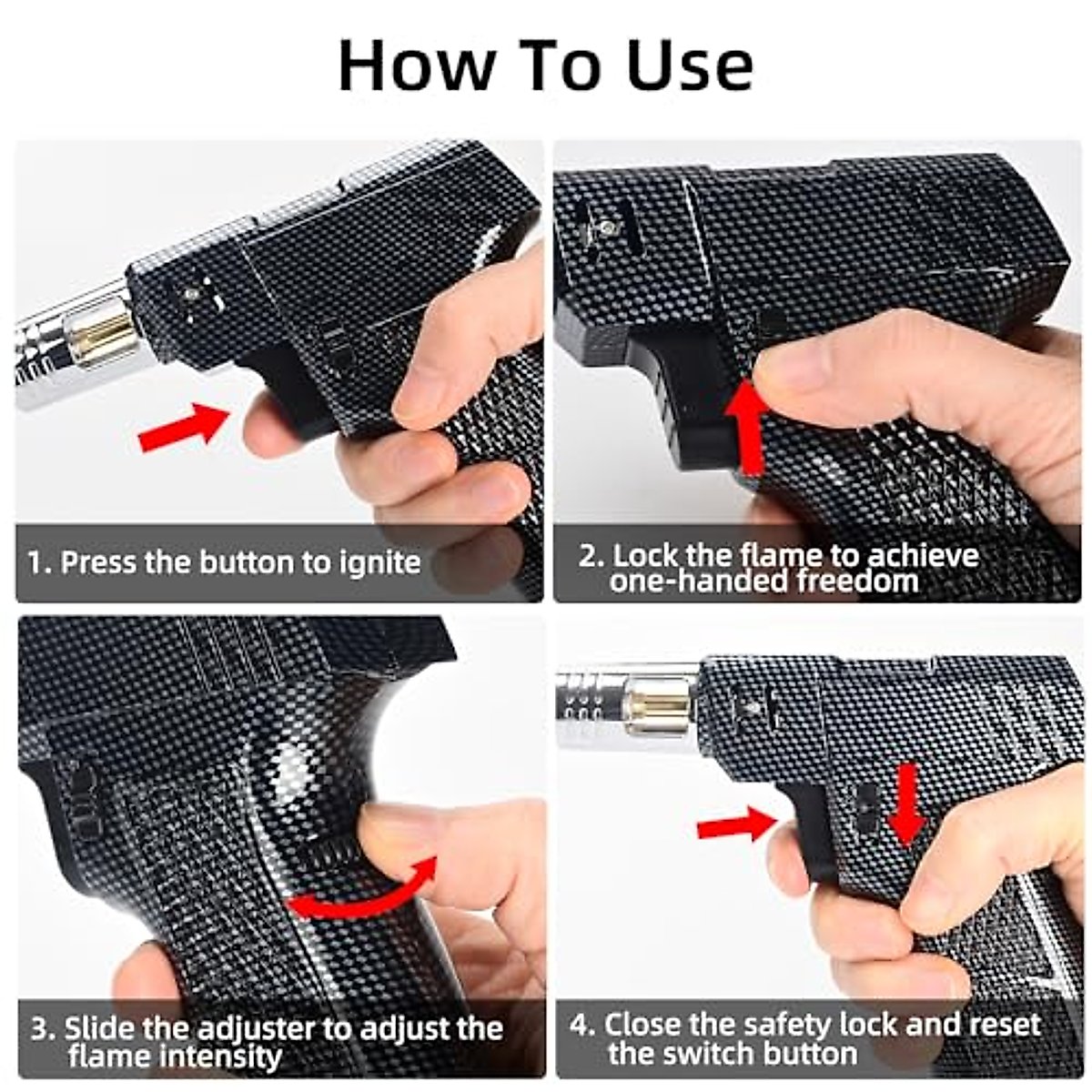 How To Use

1. Press the button to ignite

2. Lock the flame to achieve one-handed freedom

3. Slide the adjuster to adjust the flame intensity

4. Close the safety lock and reset the switch button