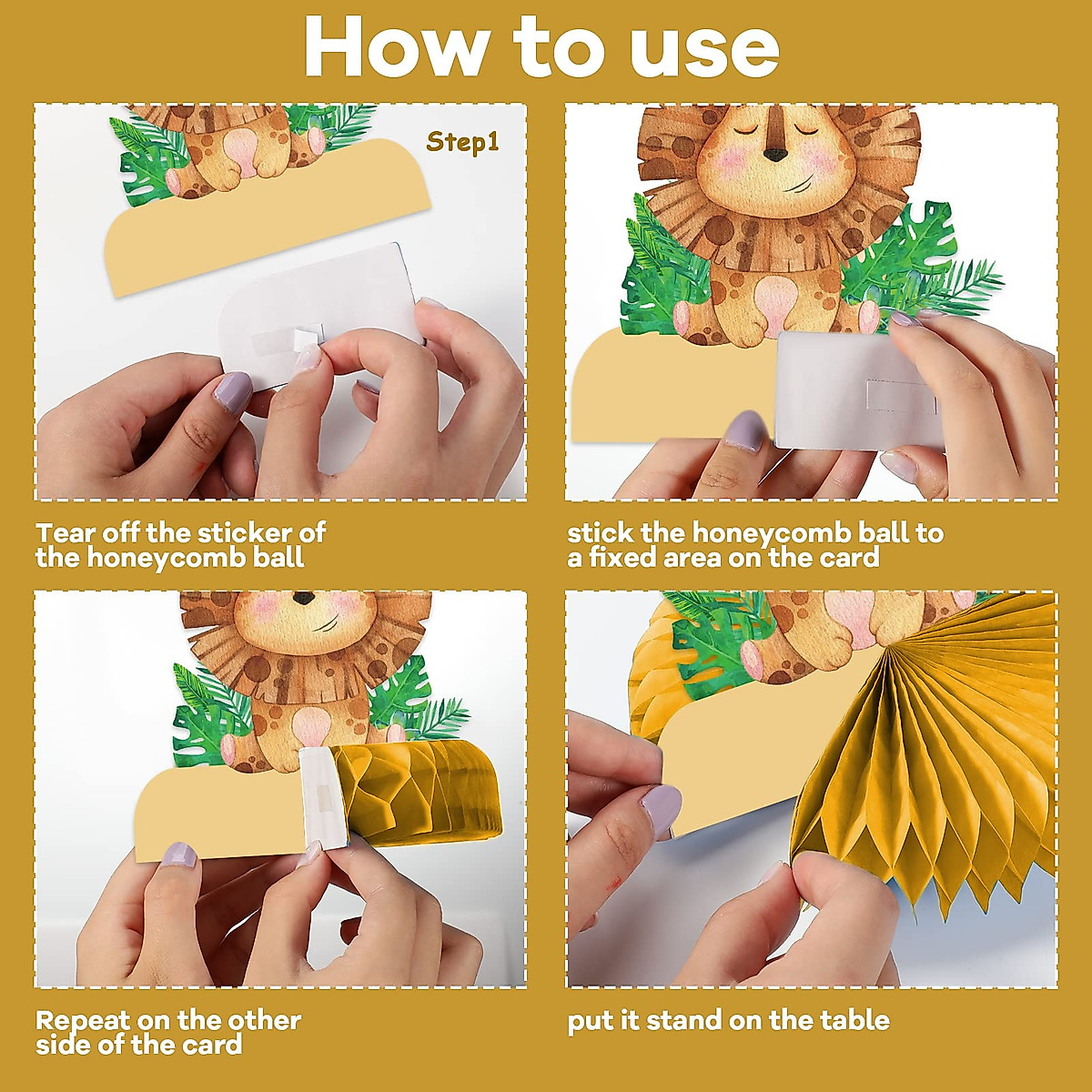 How to use

Step1

Tear off the sticker of the honeycomb ball

stick the honeycomb ball to a fixed area on the card

Repeat on the other side of the card

put it stand on the table