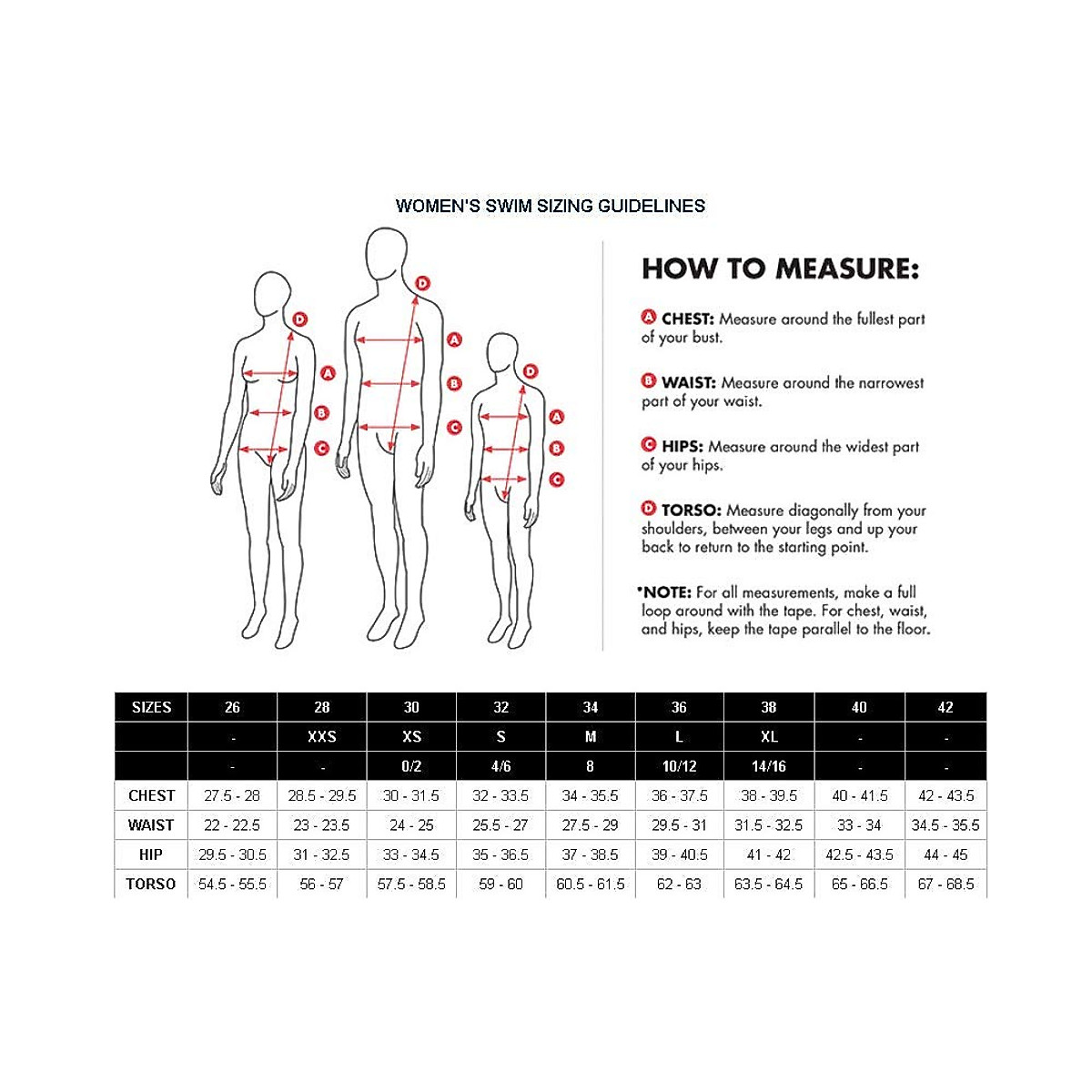 WOMEN'S SWIM SIZING GUIDELINES

D A B C D A B C D A B C

HOW TO MEASURE:

A CHEST: Measure around the fullest part of your bust.

B WAIST: Measure around the narrowest part of your waist.

C HIPS: Measure around the widest part of your hips.

D TORSO: Measure diagonally from your shoulders, between your legs and up your back to return to the starting point.

*NOTE: For all measurements, make a full loop around with the tape. For chest, waist, and hips, keep the tape parallel to the floor.

| SIZES | 26 | 28 | 30 | 32 | 34 | 36 | 38 | 40 | 42 |
|---|---|---|---|---|---|---|---|---|---|
| | - | XXS | XS | S | M | L | XL | - | - |
| | - | - | 0/2 | 4/6 | 8 | 10/12 | 14/16 | - | - |
| CHEST | 27.5 - 28 | 28.5 - 29.5 | 30 - 31.5 | 32 - 33.5 | 34 - 35.5 | 36 - 37.5 | 38 - 39.5 | 40 - 41.5 | 42 - 43.5 |
| WAIST | 22 - 22.5 | 23 - 23.5 | 24 - 25 | 25.5 - 27 | 27.5 - 29 | 29.5 - 31 | 31.5 - 32.5 | 33 - 34 | 34.5 - 35.5 |
| HIP | 29.5 - 30.5 | 31 - 32.5 | 33 - 34.5 | 35 - 36.5 | 37 - 38.5 | 39 - 40.5 | 41 - 42 | 42.5 - 43.5 | 44 - 45 |
| TORSO | 54.5 - 55.5 | 56 - 57 | 57.5 - 58.5 | 59 - 60 | 60.5 - 61.5 | 62 - 63 | 63.5 - 64.5 | 65 - 66.5 | 67 - 68.5 |