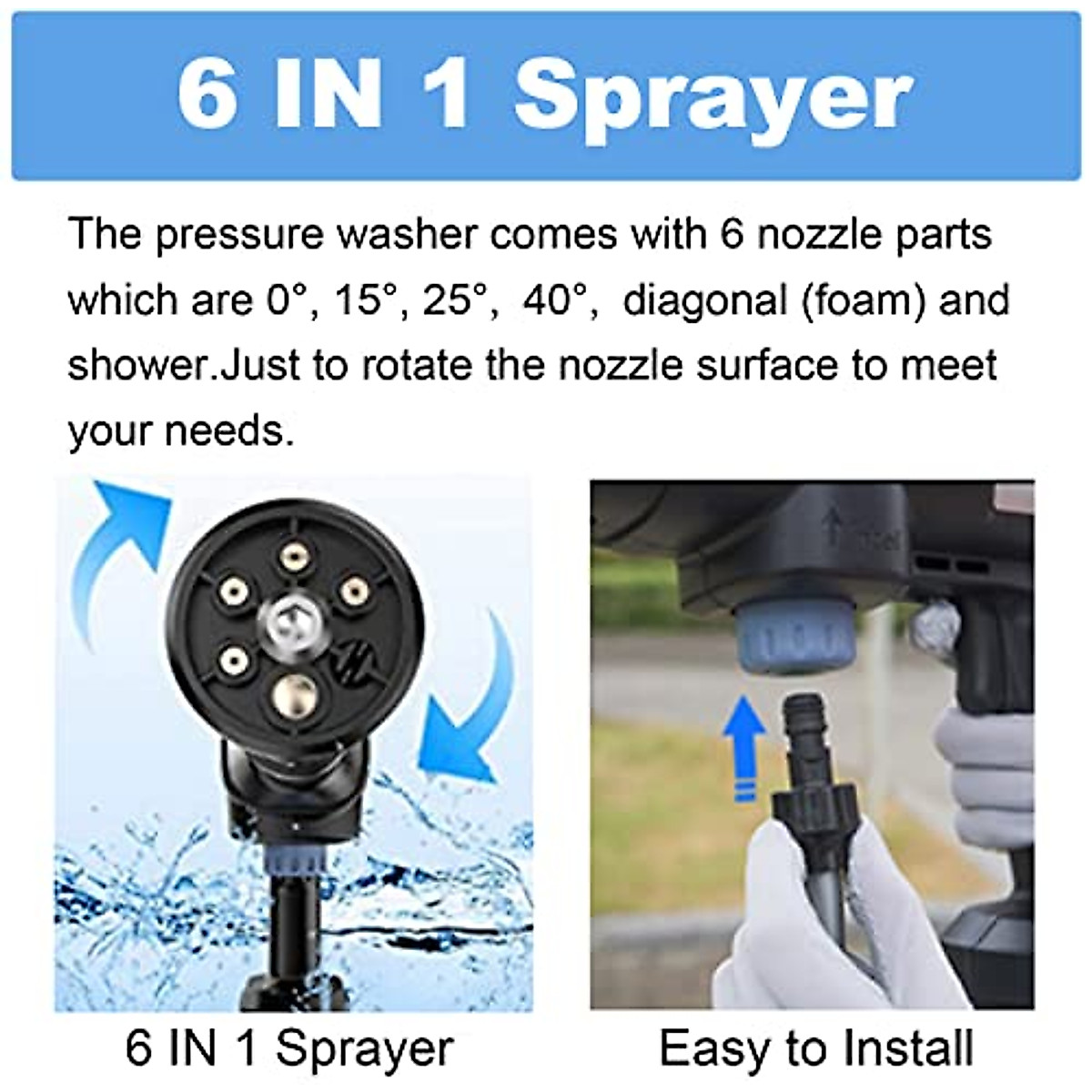 6 IN 1 Sprayer

The pressure washer comes with 6 nozzle parts which are 0°, 15°, 25°, 40°, diagonal (foam) and shower.Just to rotate the nozzle surface to meet your needs.

6 IN 1 Sprayer

Easy to Install