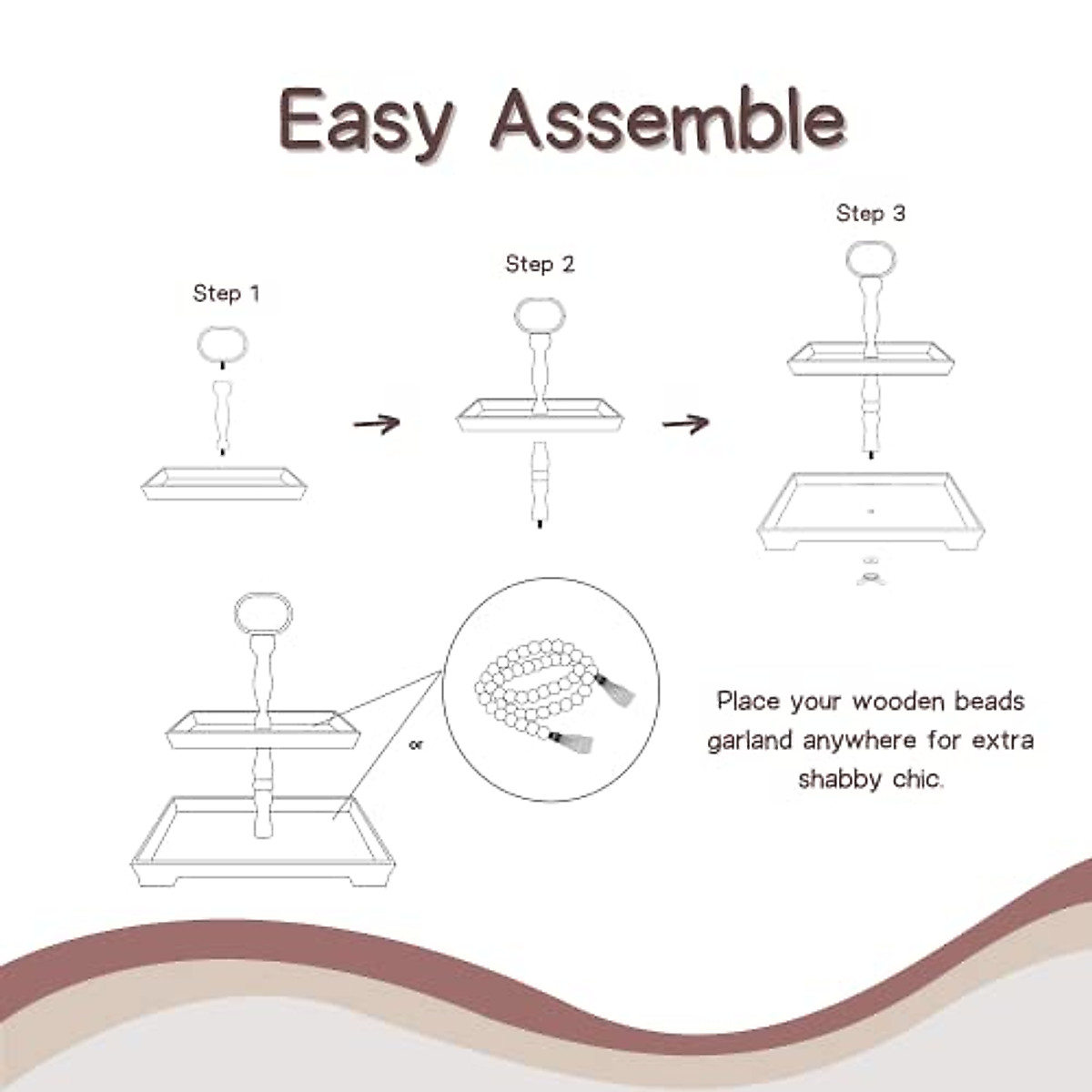 Easy Assemble

Step 1

Step 2

Step 3

or

Place your wooden beads garland anywhere for extra shabby chic.