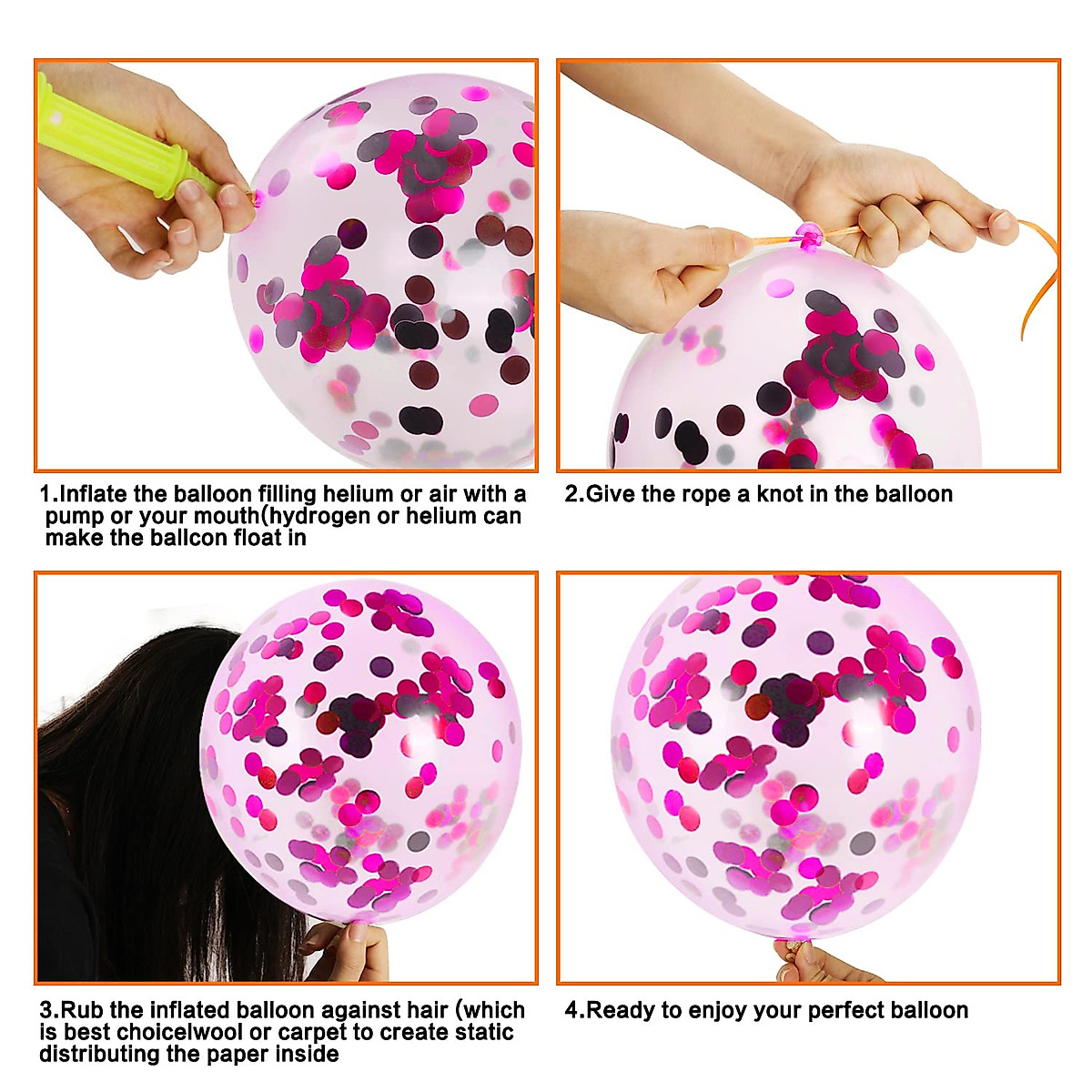 1.Inflate the balloon filling helium or air with a pump or your mouth(hydrogen or helium can make the ballcon float in

2.Give the rope a knot in the balloon

3.Rub the inflated balloon against hair (which is best choicelwool or carpet to create static distributing the paper inside

4.Ready to enjoy your perfect balloon