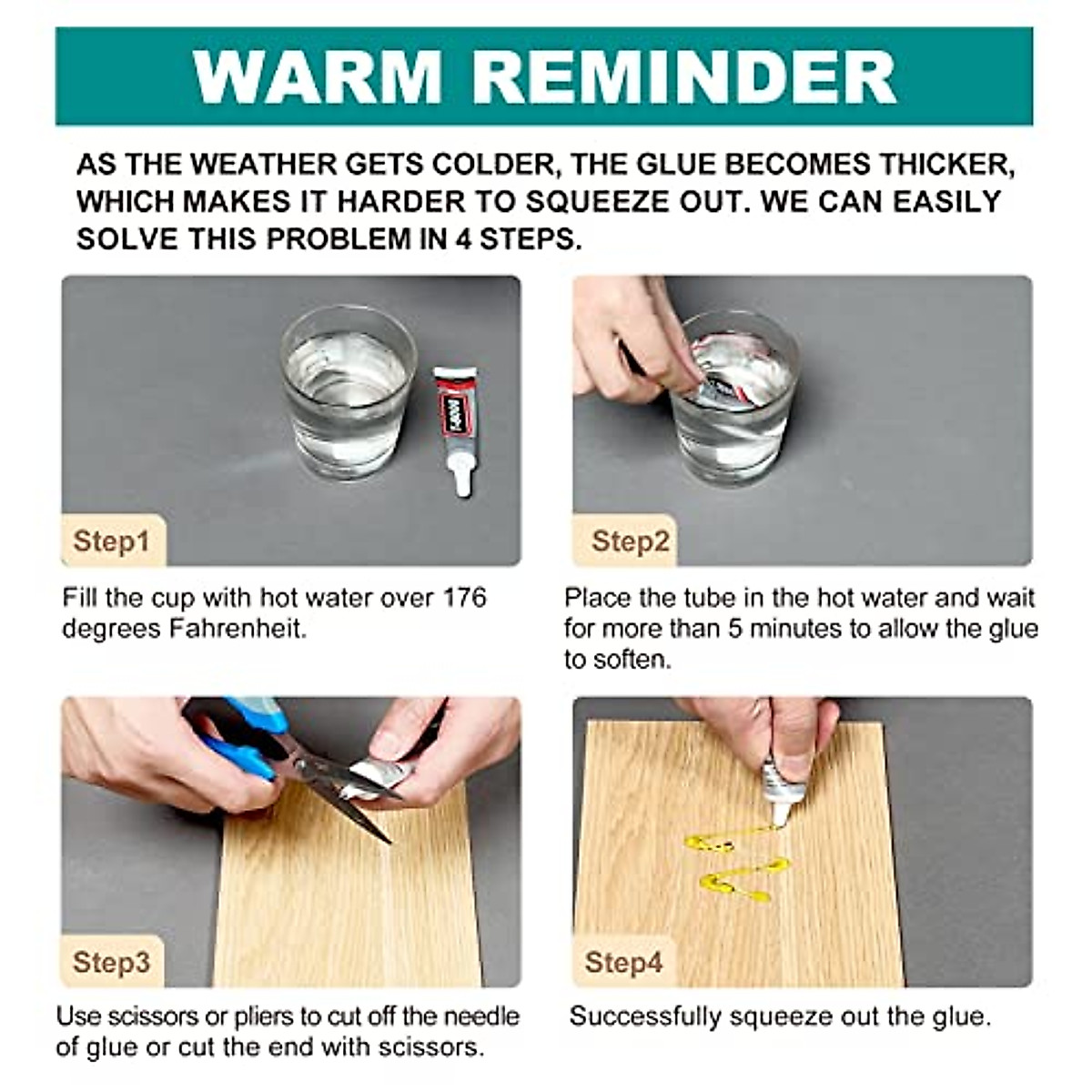 WARM REMINDER

AS THE WEATHER GETS COLDER, THE GLUE BECOMES THICKER, WHICH MAKES IT HARDER TO SQUEEZE OUT. WE CAN EASILY SOLVE THIS PROBLEM IN 4 STEPS.

Step1

Fill the cup with hot water over 176 degrees Fahrenheit.

Step2

Place the tube in the hot water and wait for more than 5 minutes to allow the glue to soften.

Step3

Use scissors or pliers to cut off the needle of glue or cut the end with scissors.

Step4

Successfully squeeze out the glue.