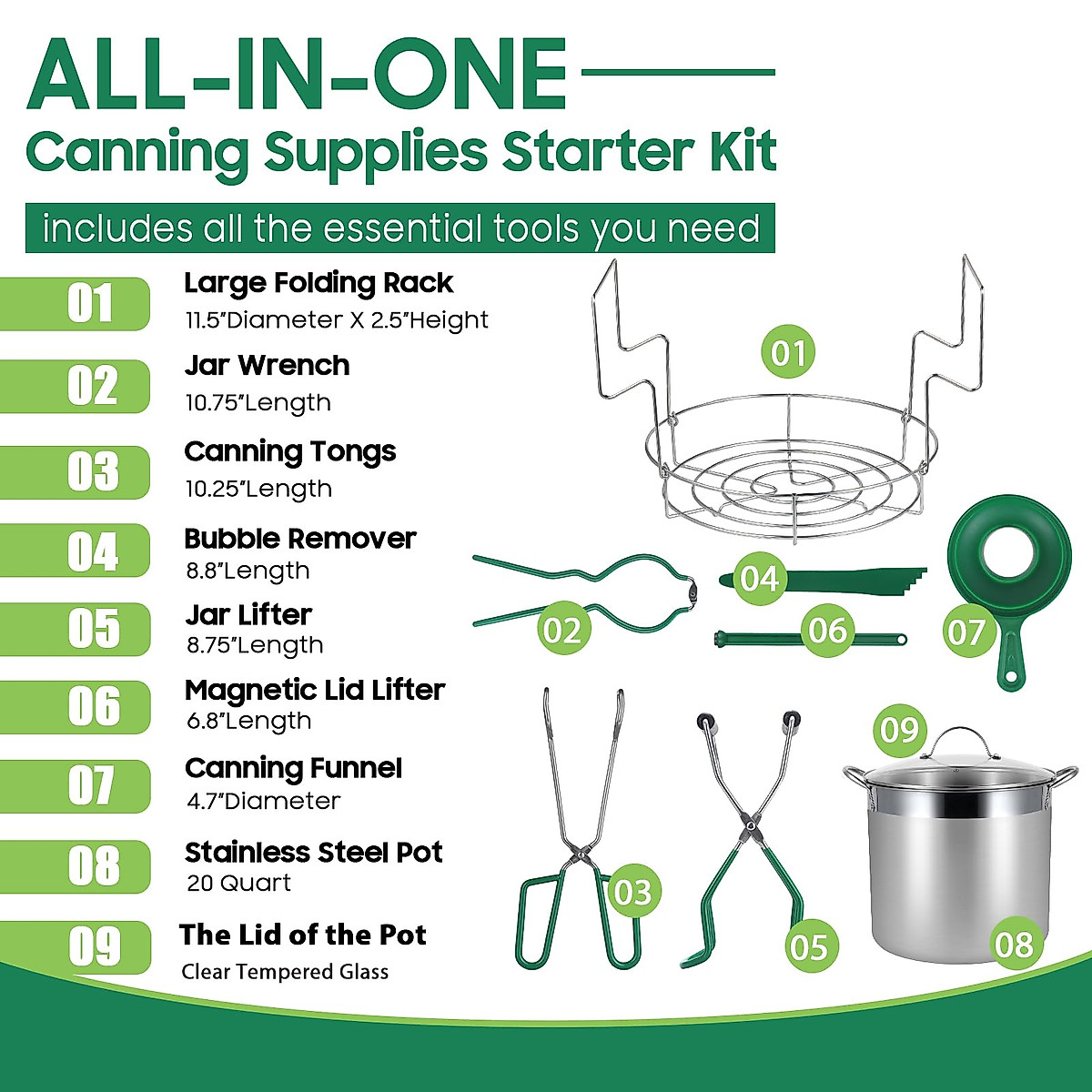 ALL-IN-ONE
Canning Supplies Starter Kit

includes all the essential tools you need

01 Large Folding Rack
11.5"Diameter X 2.5"Height

02 Jar Wrench
10.75"Length

03 Canning Tongs
10.25"Length

04 Bubble Remover
8.8"Length

05 Jar Lifter
8.75"Length

06 Magnetic Lid Lifter
6.8"Length

07 Canning Funnel
4.7"Diameter

08 Stainless Steel Pot
20 Quart

09 The Lid of the Pot
Clear Tempered Glass

01
04
02
06
07
09
03
05
08