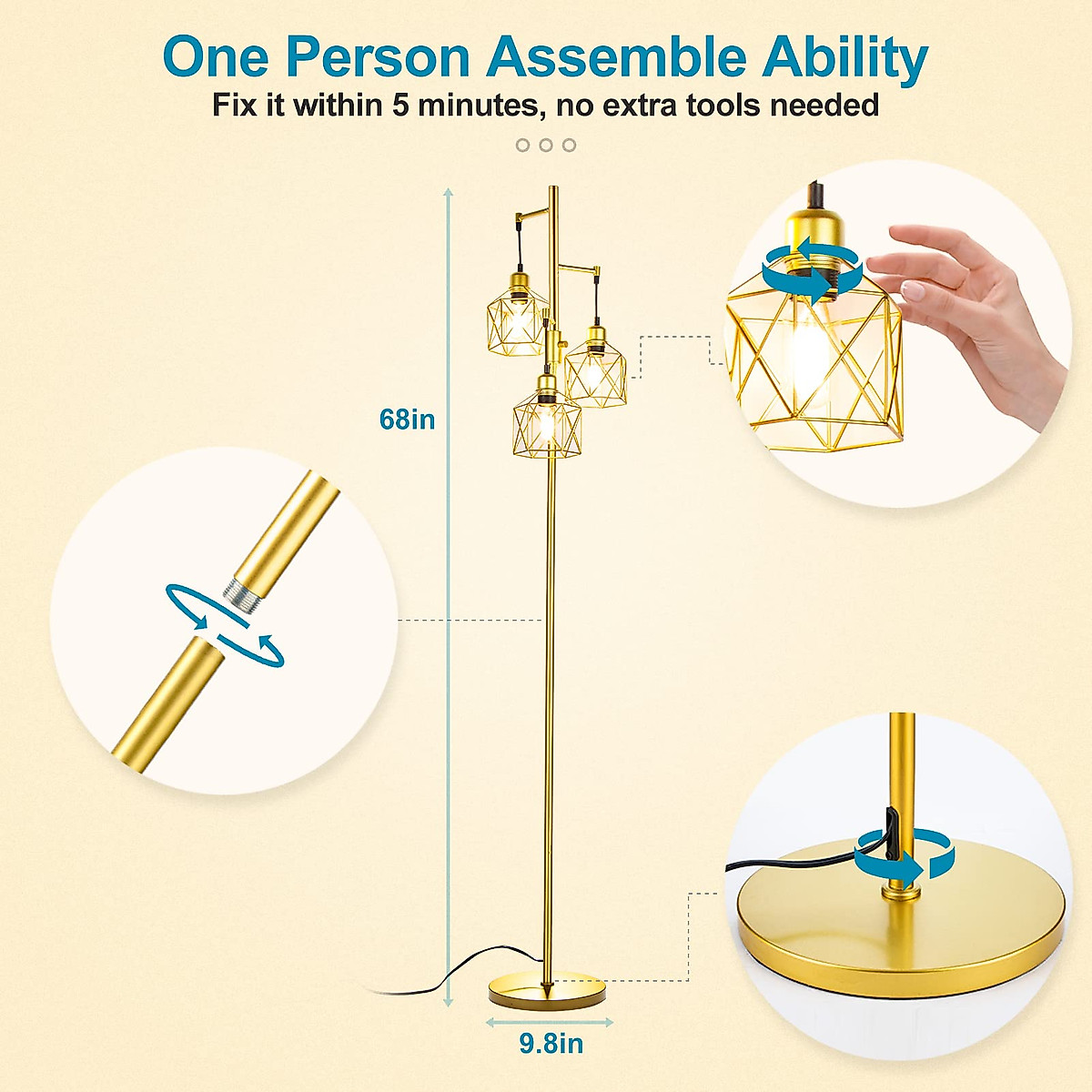 One Person Assemble Ability

Fix it within 5 minutes, no extra tools needed

68in

9.8in