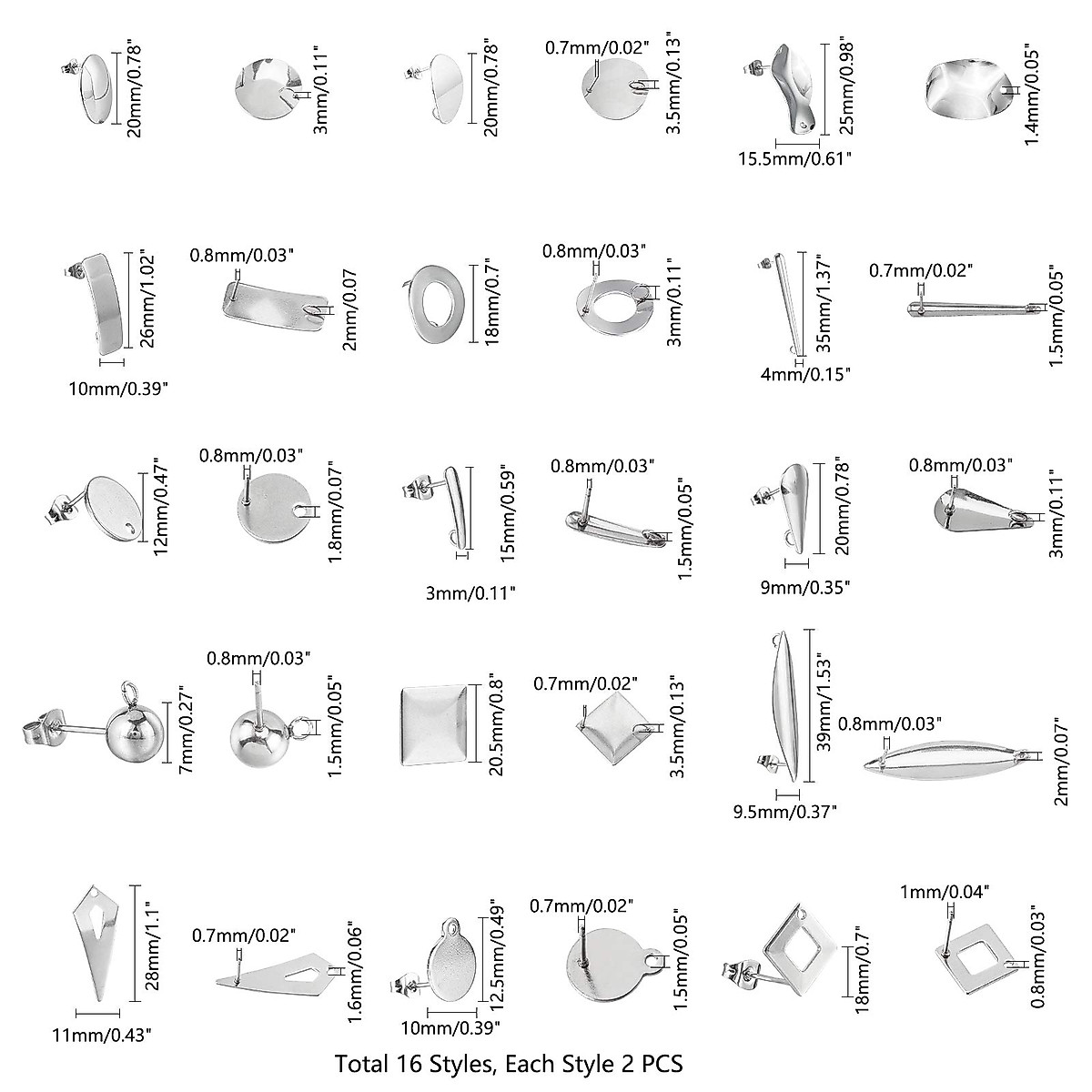 20mm/0.78"
3mm/0.11"
20mm/0.78"
0.7mm/0.02"
3.5mm/0.13"
25mm/0.98"
15.5mm/0.61"
1.4mm/0.05"

26mm/1.02"
10mm/0.39"
0.8mm/0.03"
2mm/0.07
18mm/0.7"
0.8mm/0.03"
3mm/0.11"
35mm/1.37"
4mm/0.15"
0.7mm/0.02"
1.5mm/0.05"

12mm/0.47"
0.8mm/0.03"
1.8mm/0.07"
15mm/0.59"
3mm/0.11"
0.8mm/0.03"
1.5mm/0.05"
20mm/0.78"
9mm/0.35"
0.8mm/0.03"
3mm/0.11"

7mm/0.27"
0.8mm/0.03"
1.5mm/0.05"
20.5mm/0.8"
0.7mm/0.02"
3.5mm/0.13"
39mm/1.53"
9.5mm/0.37"
0.8mm/0.03"
2mm/0.07"

28mm/1.1"
11mm/0.43"
0.7mm/0.02"
1.6mm/0.06"
12.5mm/0.49"
10mm/0.39"
0.7mm/0.02"
1.5mm/0.05"
18mm/0.7"
1mm/0.04"
0.8mm/0.03"

Total 16 Styles, Each Style 2 PCS