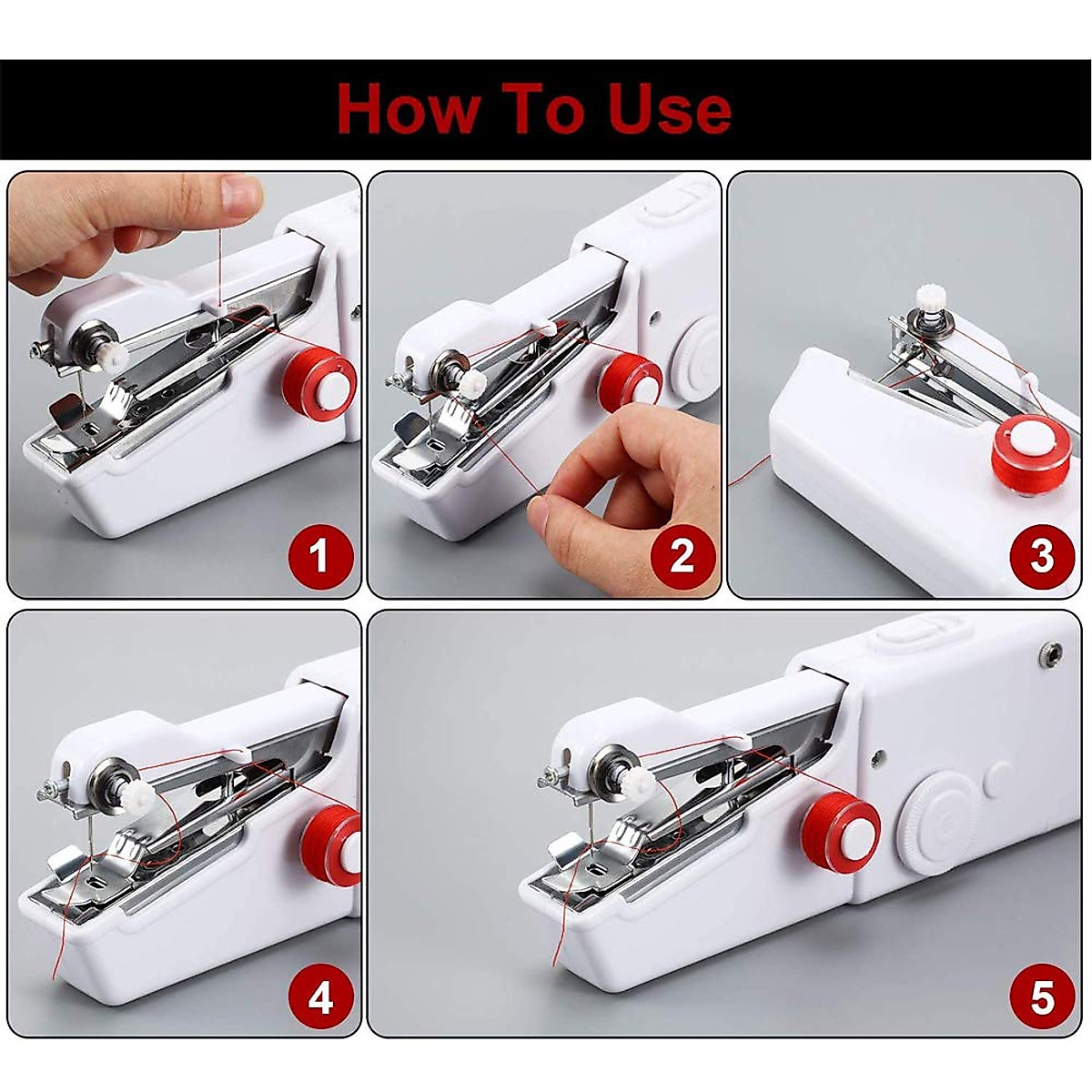 How To Use

1

2

3

4

5