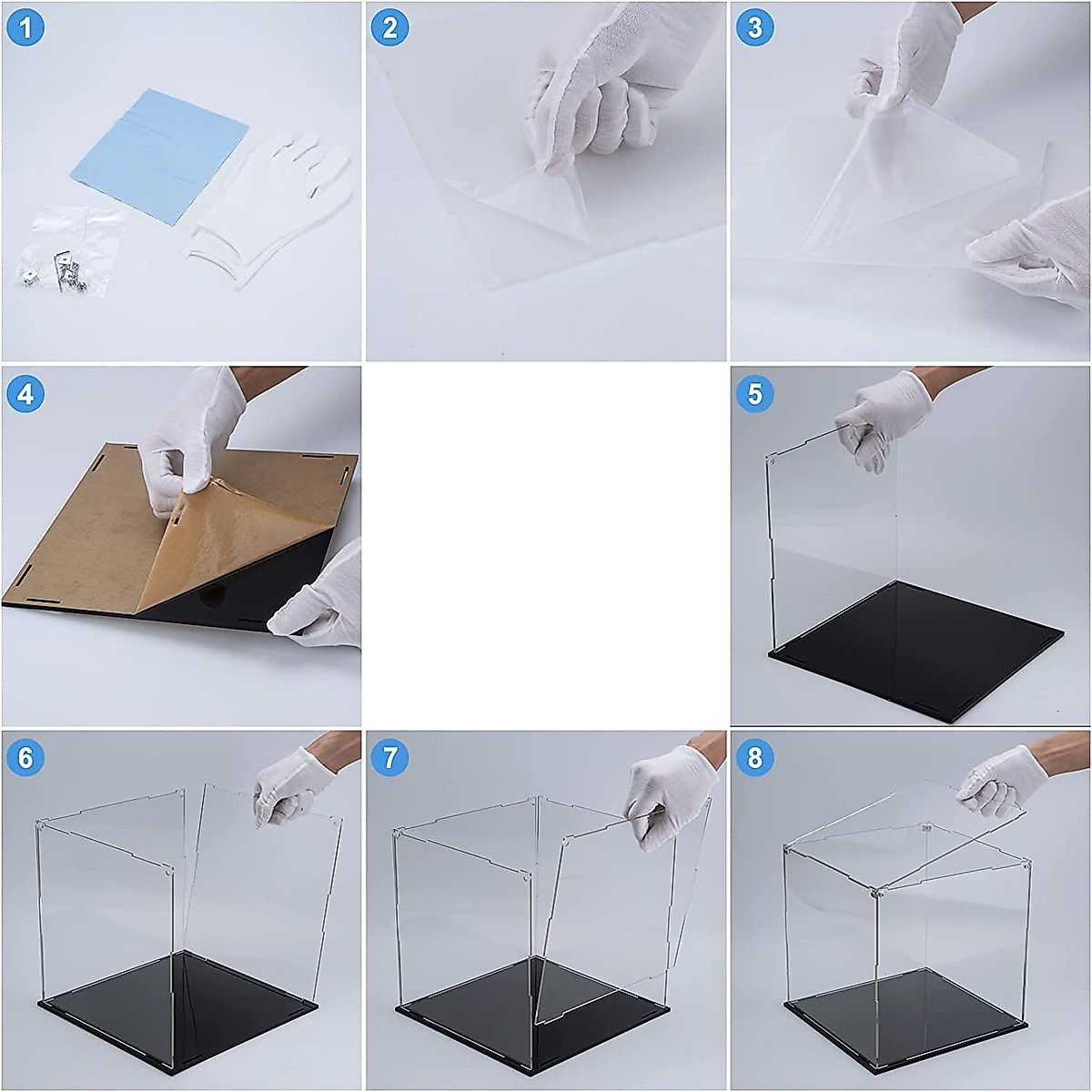 1
2
3
4
5
6
7
8