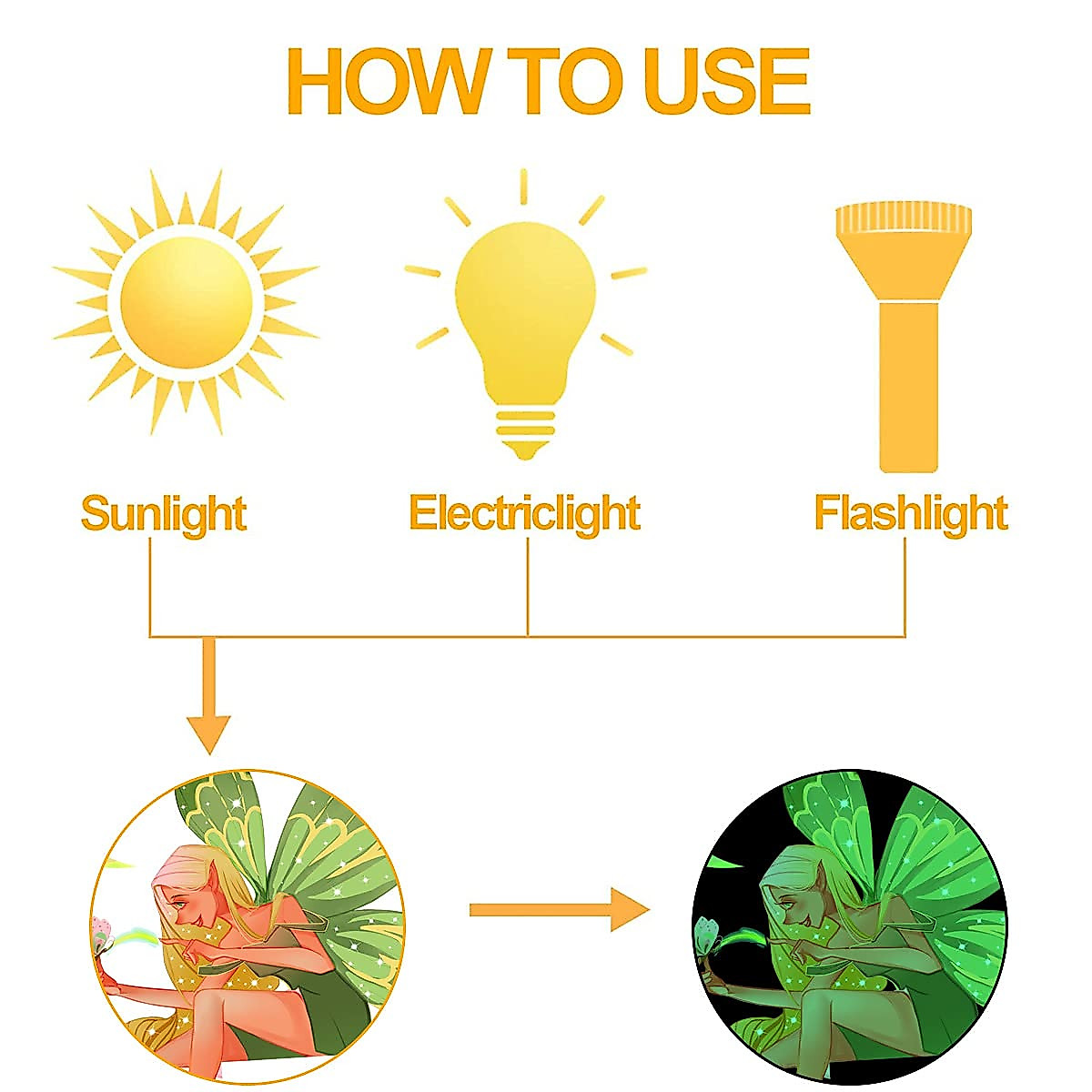 HOW TO USE

Sunlight

Electriclight

Flashlight