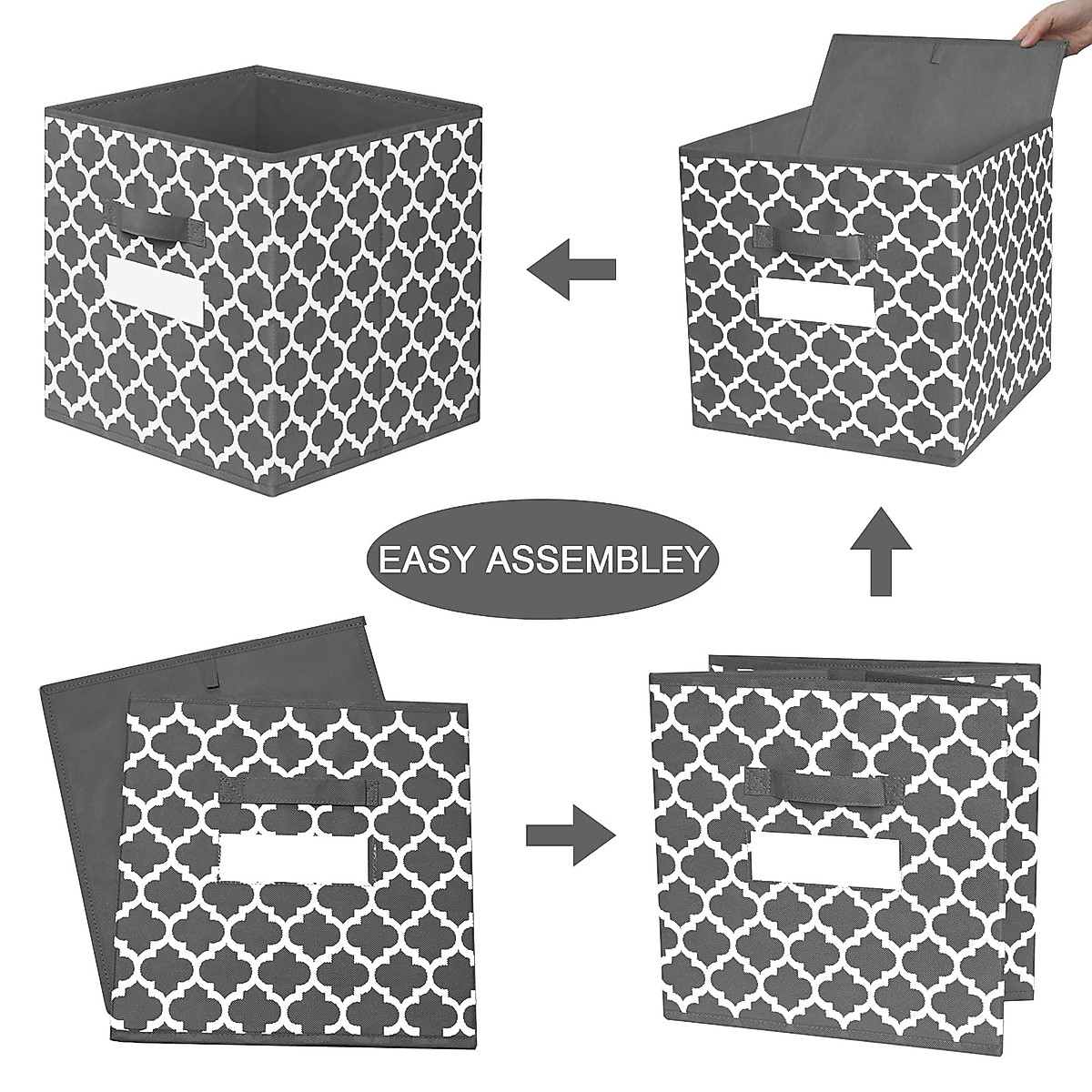 EASY ASSEMBLEY