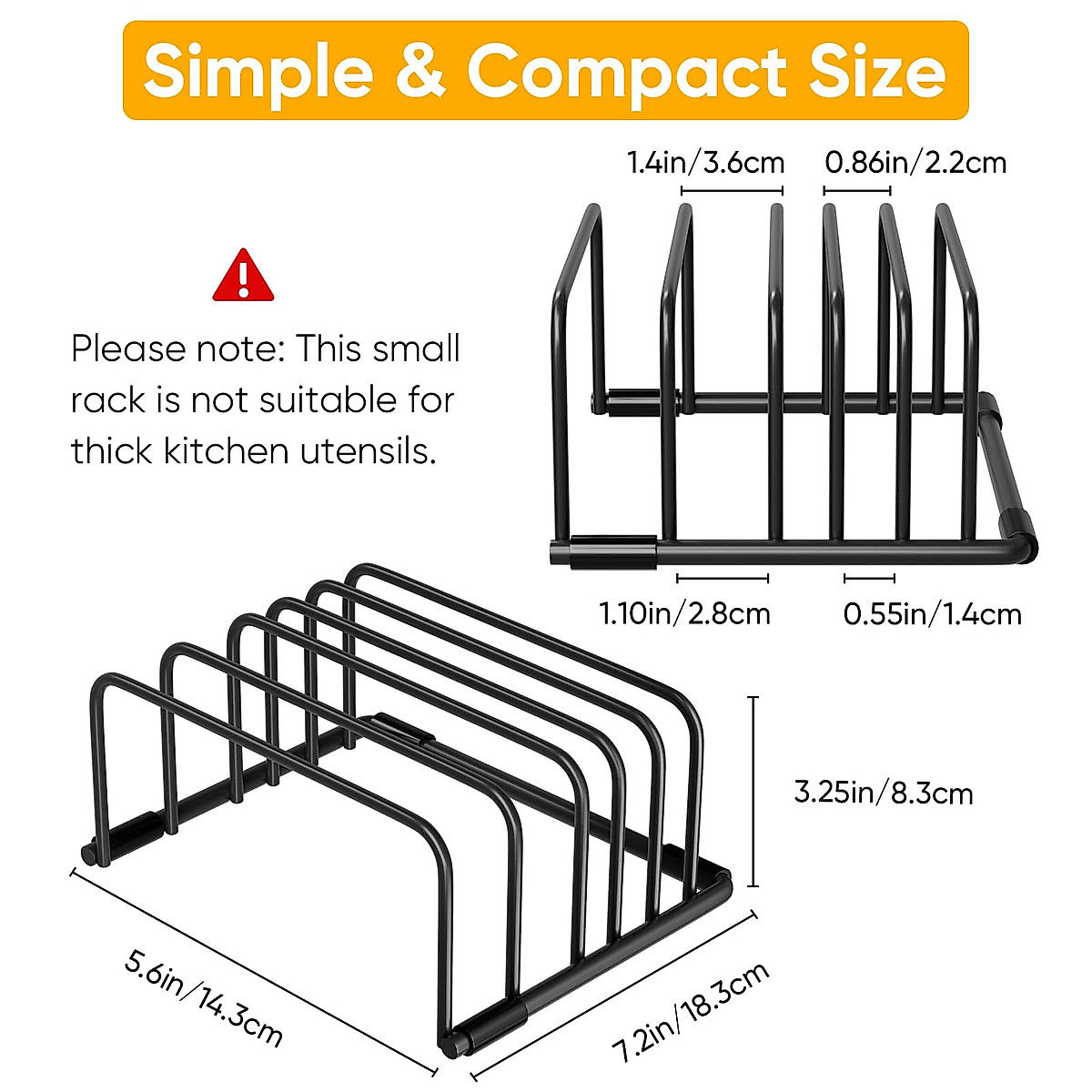 Simple & Compact Size

1.4in/3.6cm

0.86in/2.2cm

Please note: This small rack is not suitable for thick kitchen utensils.

1.10in/2.8cm

0.55in/1.4cm

3.25in/8.3cm

5.6in/14.3cm

7.2in/18.3cm