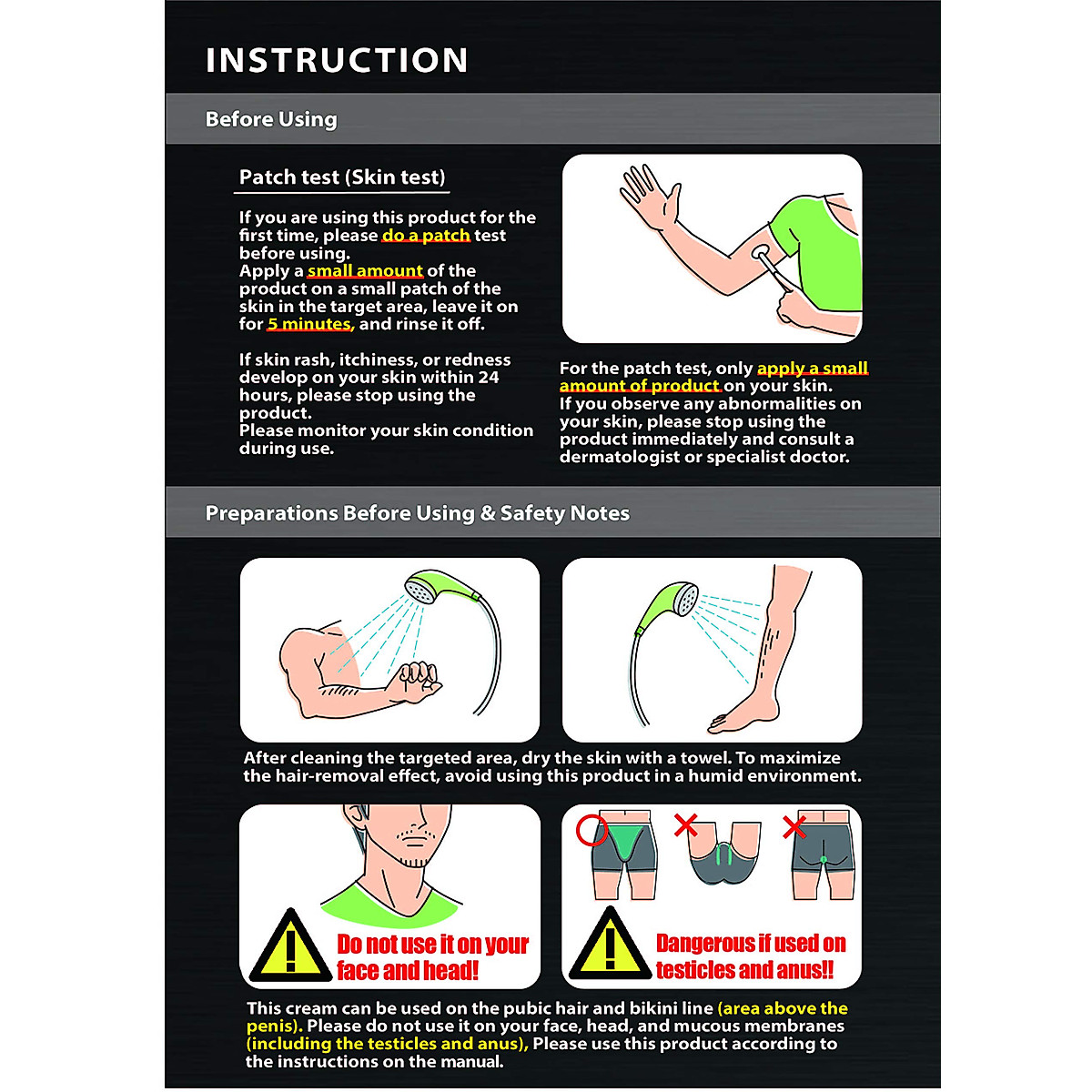 INSTRUCTION

Before Using

Patch test (Skin test)

If you are using this product for the first time, please do a patch test before using.
Apply a small amount of the product on a small patch of the skin in the target area, leave it on for 5 minutes, and rinse it off.

If skin rash, itchiness, or redness develop on your skin within 24 hours, please stop using the product.
Please monitor your skin condition during use.

For the patch test, only apply a small amount of product on your skin.
If you observe any abnormalities on your skin, please stop using the product immediately and consult a dermatologist or specialist doctor.

Preparations Before Using & Safety Notes

After cleaning the targeted area, dry the skin with a towel. To maximize the hair-removal effect, avoid using this product in a humid environment.

Do not use it on your face and head!

Dangerous if used on testicles and anus!!

This cream can be used on the pubic hair and bikini line (area above the penis). Please do not use it on your face, head, and mucous membranes (including the testicles and anus), Please use this product according to the instructions on the manual.