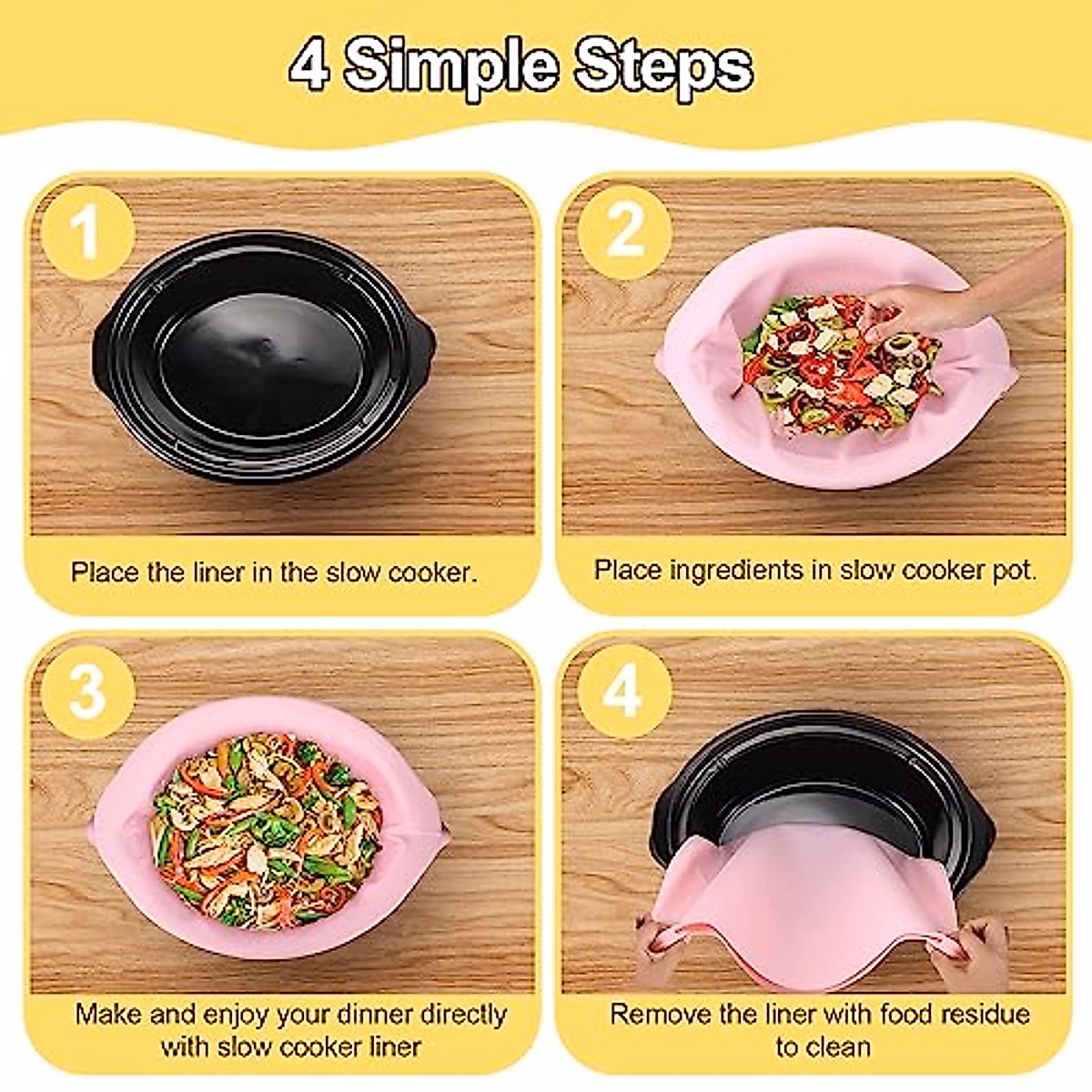 4 Simple Steps

1

Place the liner in the slow cooker.

2

Place ingredients in slow cooker pot.

3

Make and enjoy your dinner directly with slow cooker liner

4

Remove the liner with food residue to clean