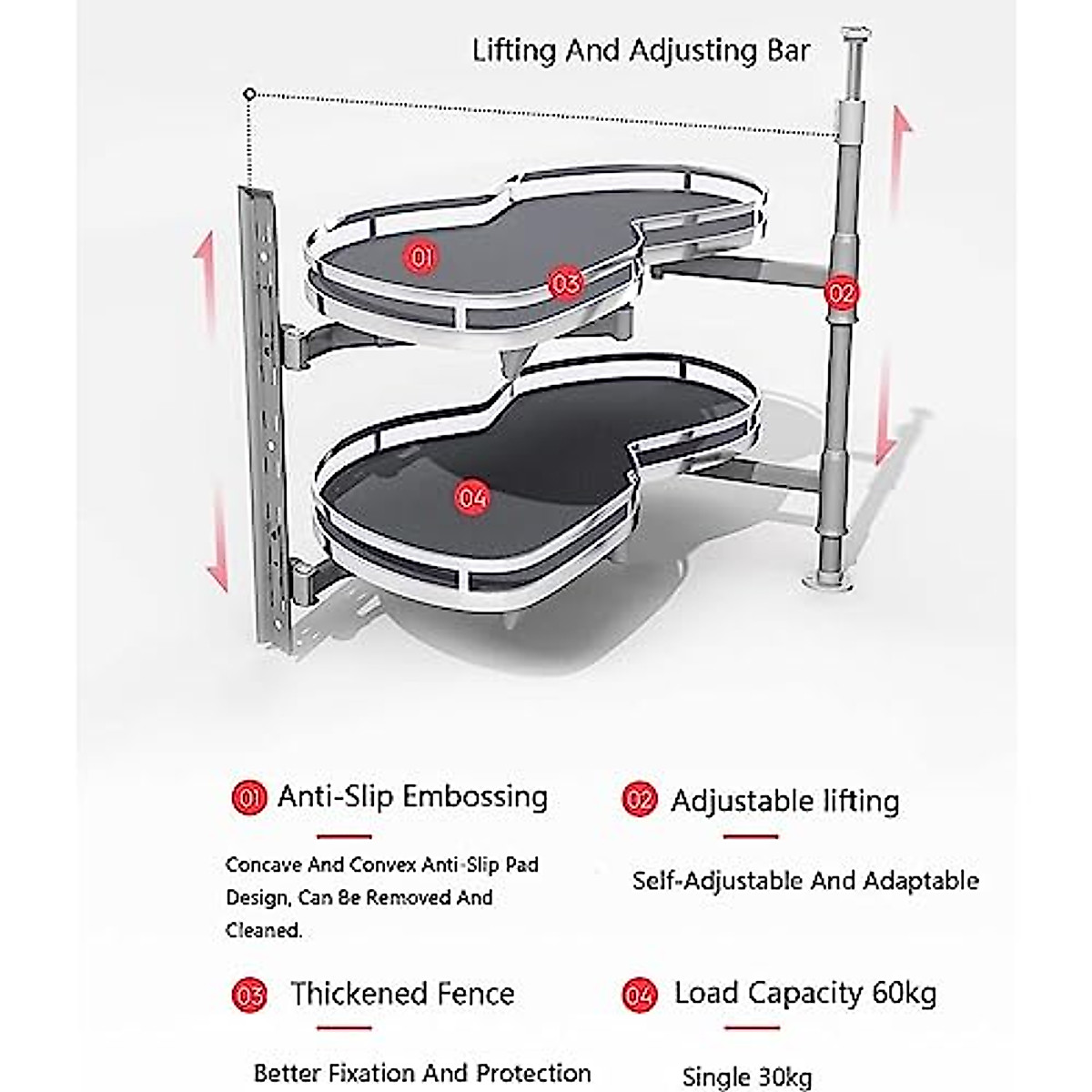 Lifting And Adjusting Bar

01

03

02

04

01 Anti-Slip Embossing

Concave And Convex Anti-Slip Pad Design, Can Be Removed And Cleaned.

02 Adjustable lifting

Self-Adjustable And Adaptable

03 Thickened Fence

Better Fixation And Protection

04 Load Capacity 60kg

Single 30kg