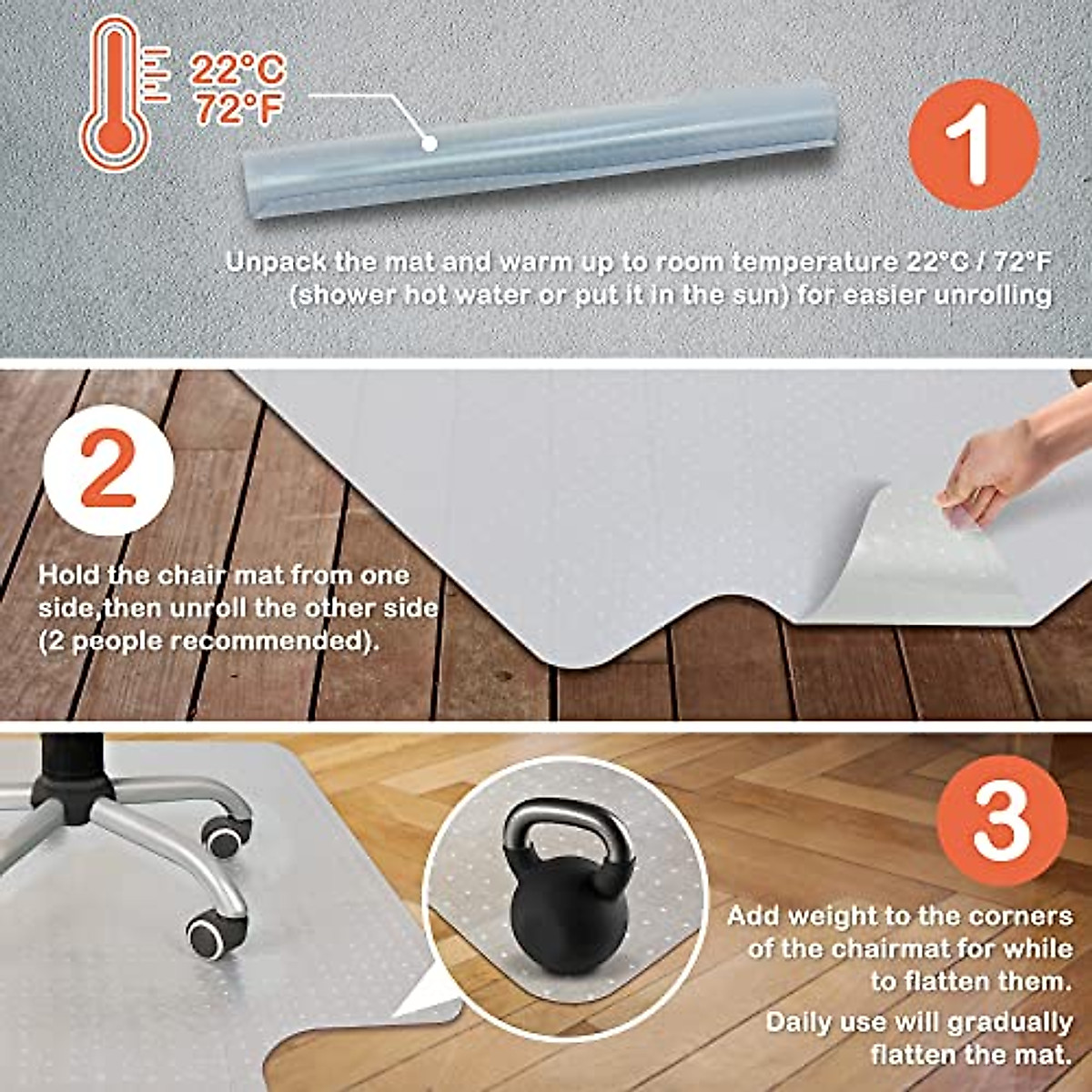 22°C
72°F

1

Unpack the mat and warm up to room temperature 22°C / 72°F (shower hot water or put it in the sun) for easier unrolling

2

Hold the chair mat from one side,then unroll the other side (2 people recommended).

3

Add weight to the corners of the chairmat for while to flatten them.

Daily use will gradually flatten the mat.