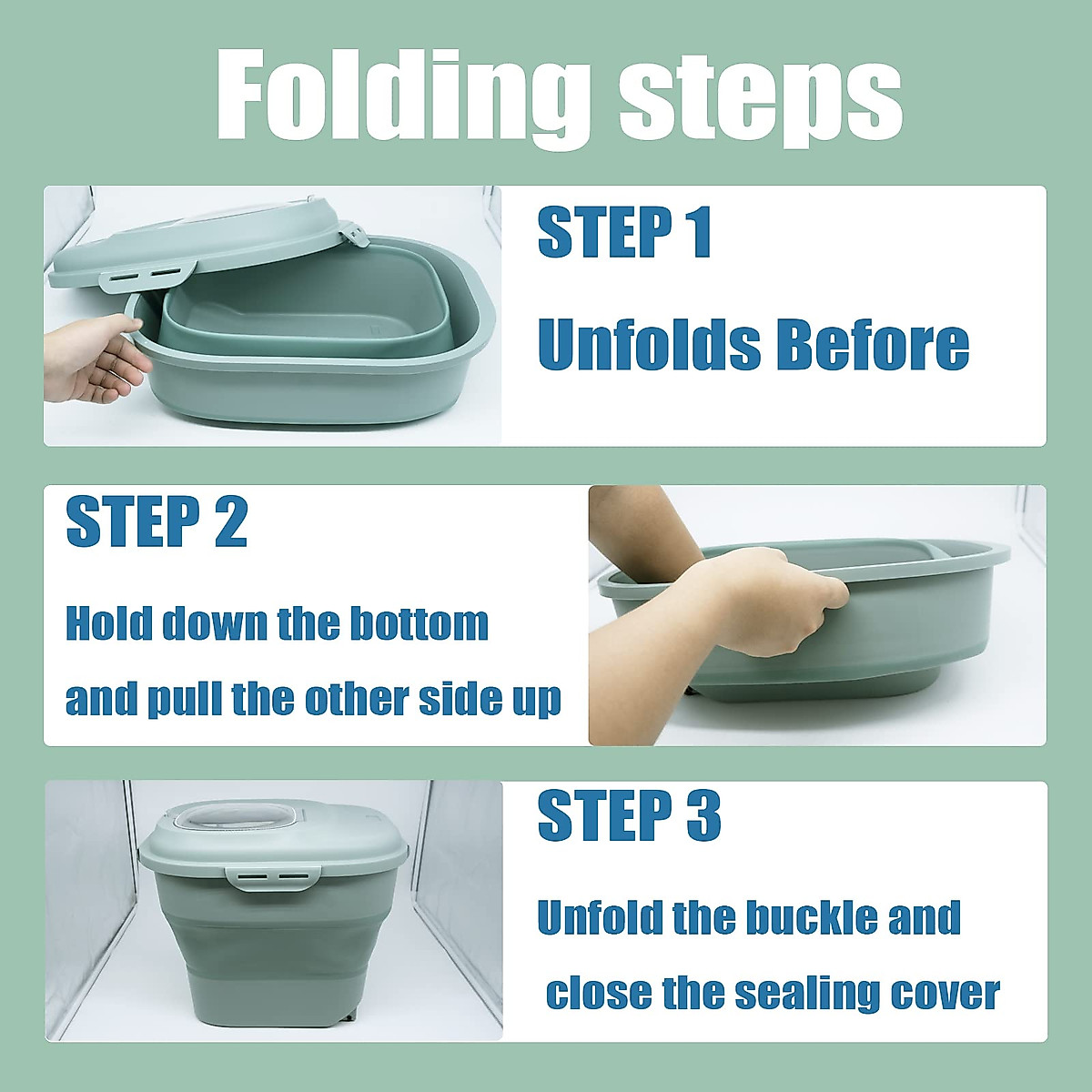 Folding steps

STEP 1

Unfolds Before

STEP 2

Hold down the bottom and pull the other side up

STEP 3

Unfold the buckle and close the sealing cover