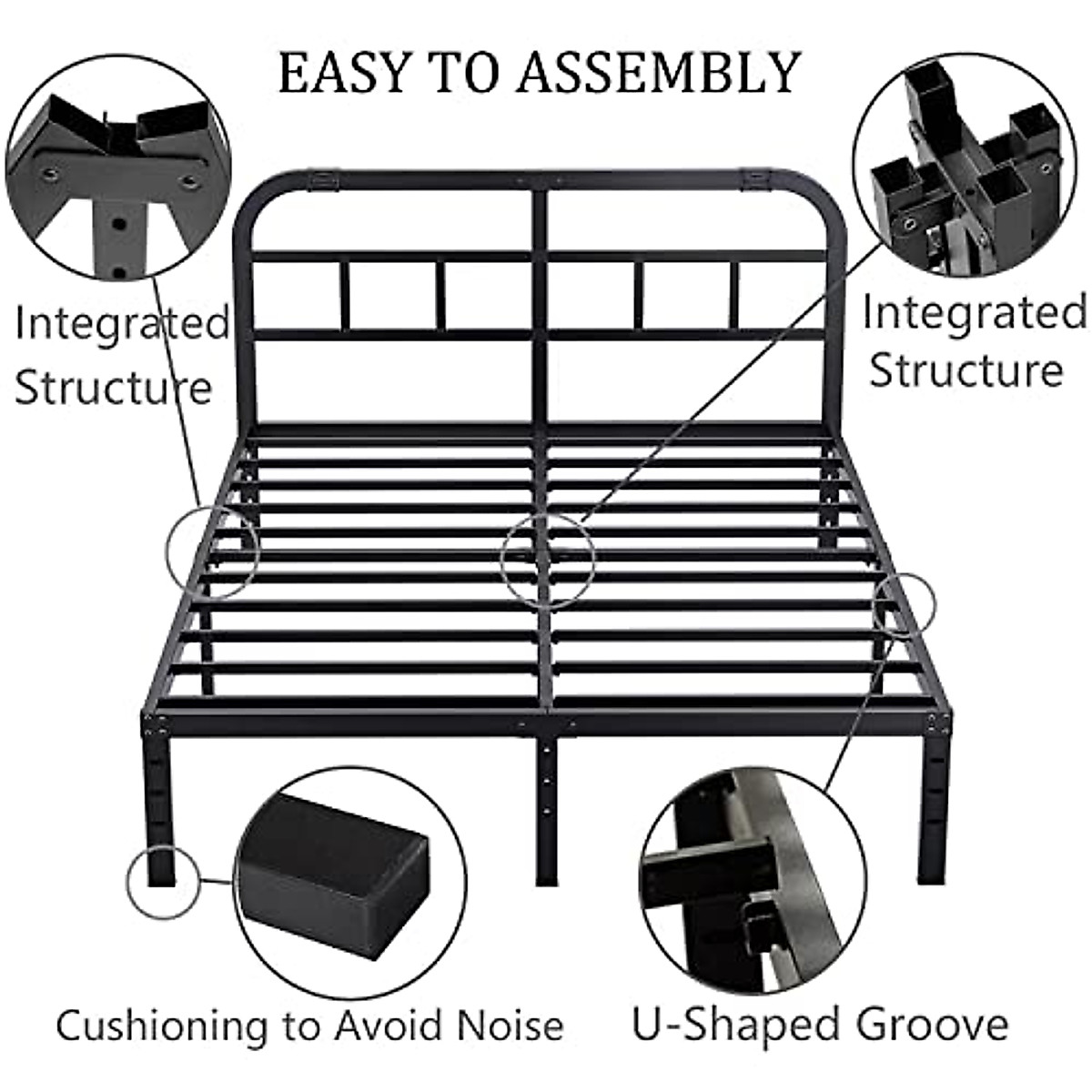 EASY TO ASSEMBLY

Integrated Structure

Integrated Structure

Cushioning to Avoid Noise

U-Shaped Groove