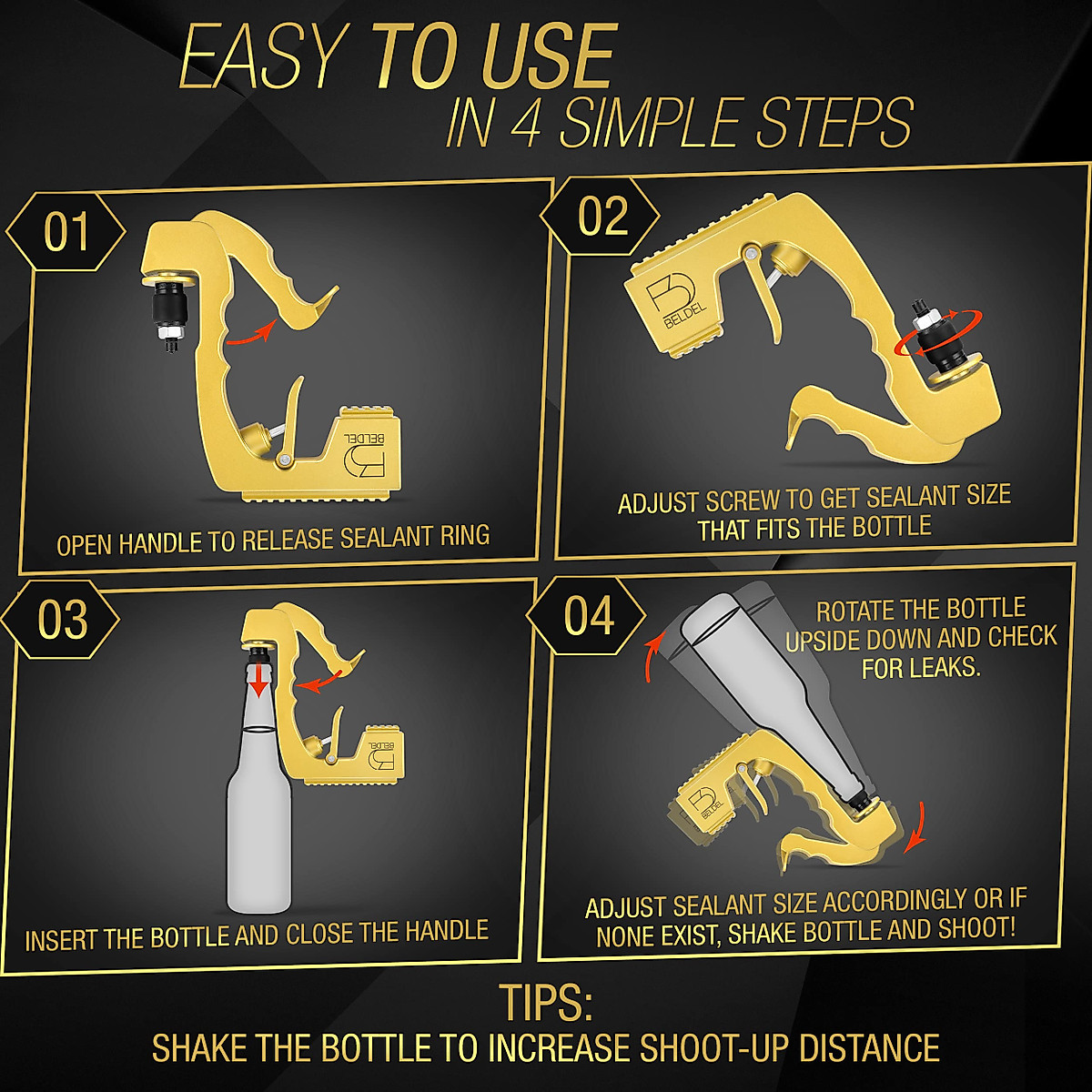 EASY TO USE
IN 4 SIMPLE STEPS

01

BELDEL

OPEN HANDLE TO RELEASE SEALANT RING

02

BELDEL

ADJUST SCREW TO GET SEALANT SIZE THAT FITS THE BOTTLE

03

BELDEL

INSERT THE BOTTLE AND CLOSE THE HANDLE

04

ROTATE THE BOTTLE UPSIDE DOWN AND CHECK FOR LEAKS.

BELDEL

ADJUST SEALANT SIZE ACCORDINGLY OR IF NONE EXIST, SHAKE BOTTLE AND SHOOT!

TIPS:
SHAKE THE BOTTLE TO INCREASE SHOOT-UP DISTANCE