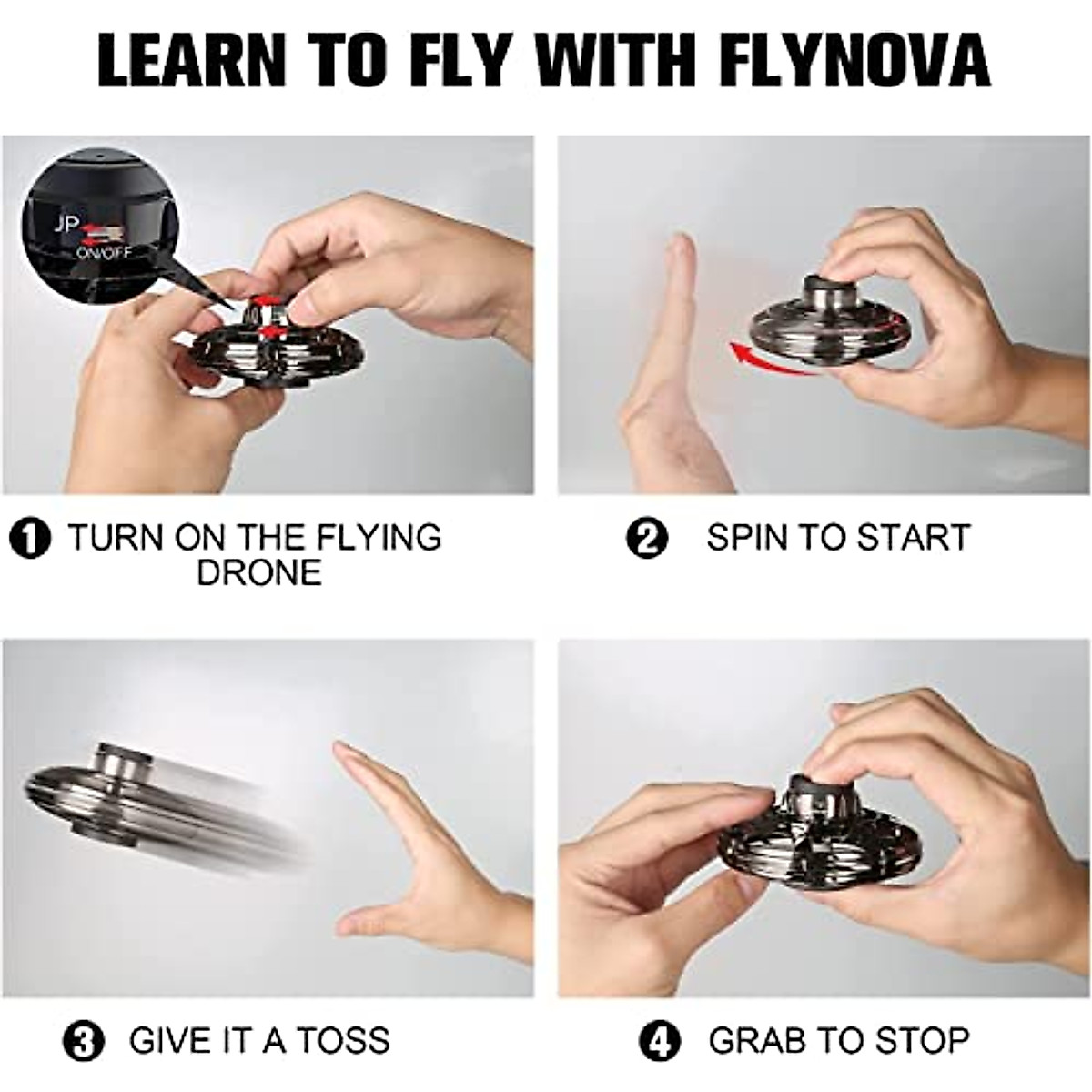 LEARN TO FLY WITH FLYNOVA

JP
ON/OFF

1 TURN ON THE FLYING DRONE

2 SPIN TO START

3 GIVE IT A TOSS

4 GRAB TO STOP