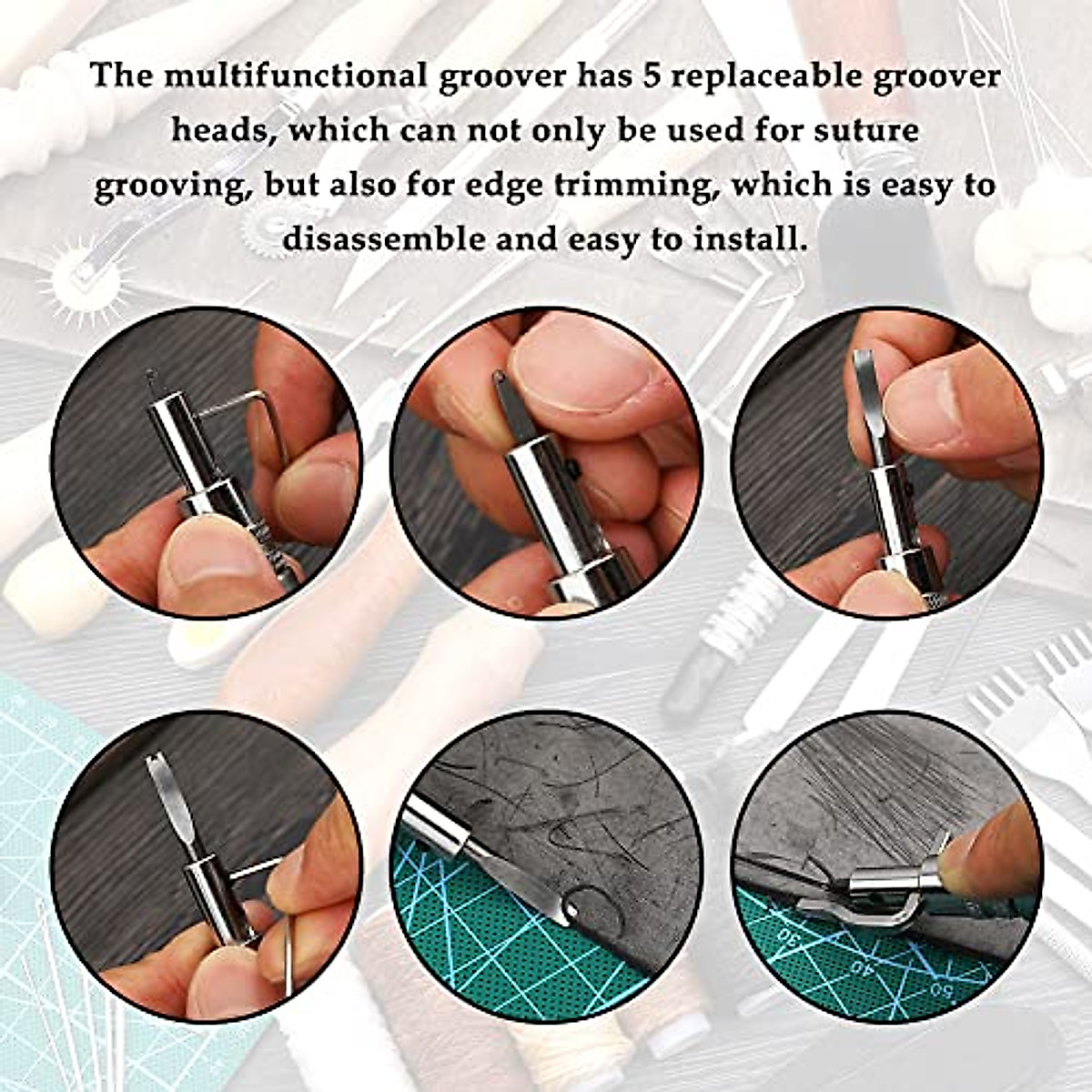 The multifunctional groover has 5 replaceable groover heads, which can not only be used for suture grooving, but also for edge trimming, which is easy to disassemble and easy to install.

30
40
50