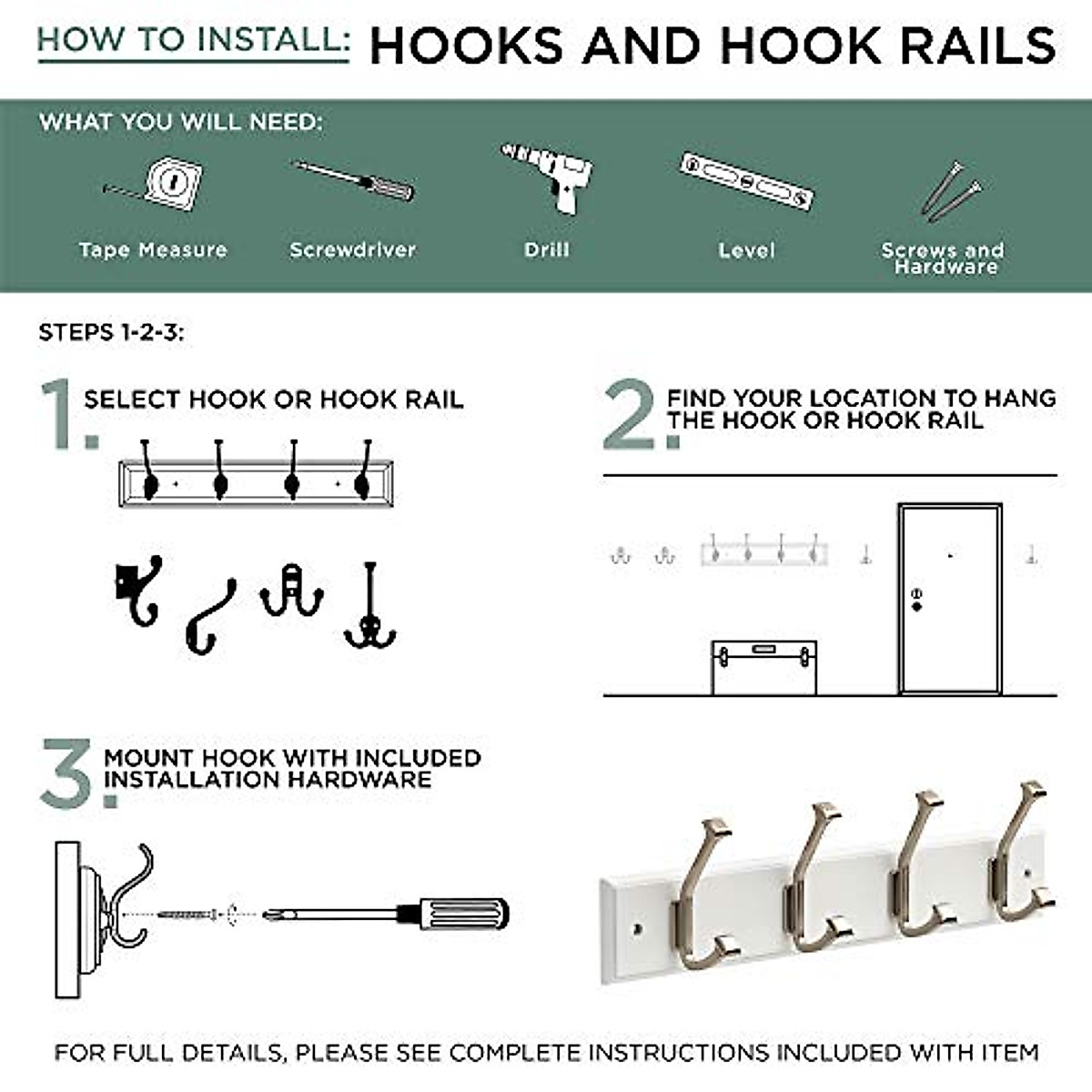 HOW TO INSTALL: HOOKS AND HOOK RAILS

WHAT YOU WILL NEED:

Tape Measure

Screwdriver

Drill

Level

Screws and Hardware

STEPS 1-2-3:

1. SELECT HOOK OR HOOK RAIL

2. FIND YOUR LOCATION TO HANG THE HOOK OR HOOK RAIL

3. MOUNT HOOK WITH INCLUDED INSTALLATION HARDWARE

FOR FULL DETAILS, PLEASE SEE COMPLETE INSTRUCTIONS INCLUDED WITH ITEM