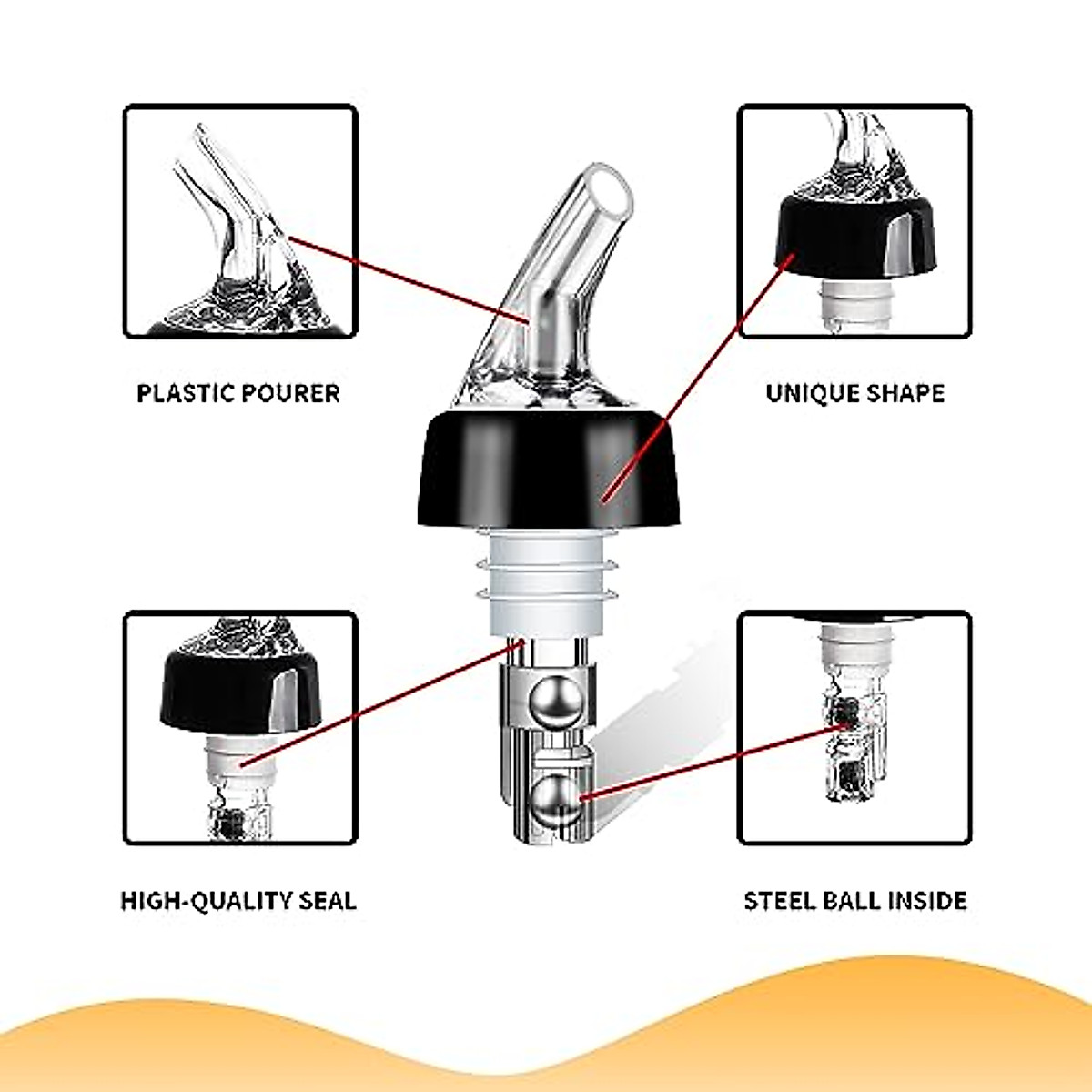 PLASTIC POURER

UNIQUE SHAPE

HIGH-QUALITY SEAL

STEEL BALL INSIDE