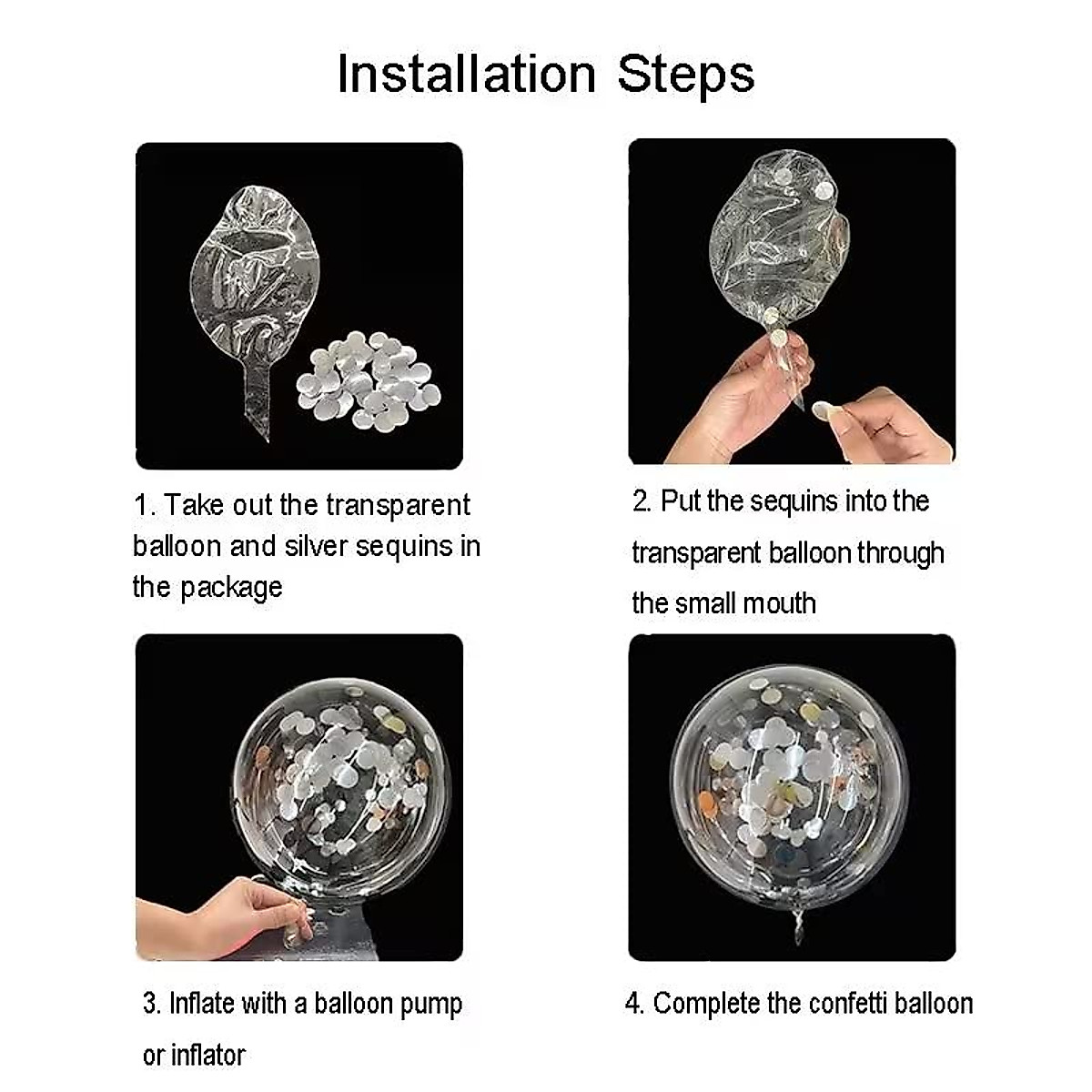 Installation Steps

1. Take out the transparent balloon and silver sequins in the package

2. Put the sequins into the transparent balloon through the small mouth

3. Inflate with a balloon pump or inflator

4. Complete the confetti balloon