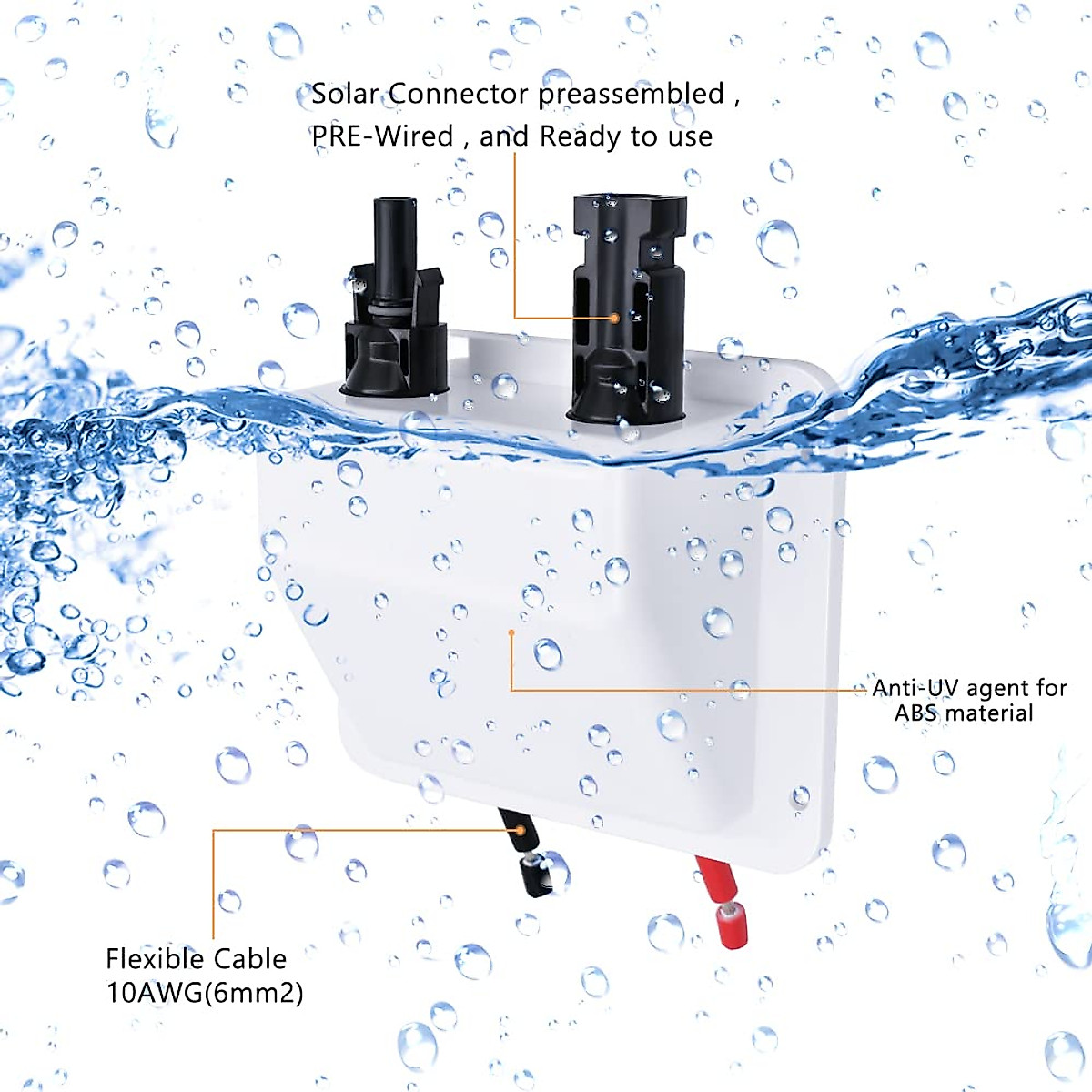 Solar Connector preassembled , PRE-Wired , and Ready to use

Anti-UV agent for ABS material

Flexible Cable 10AWG(6mm2)