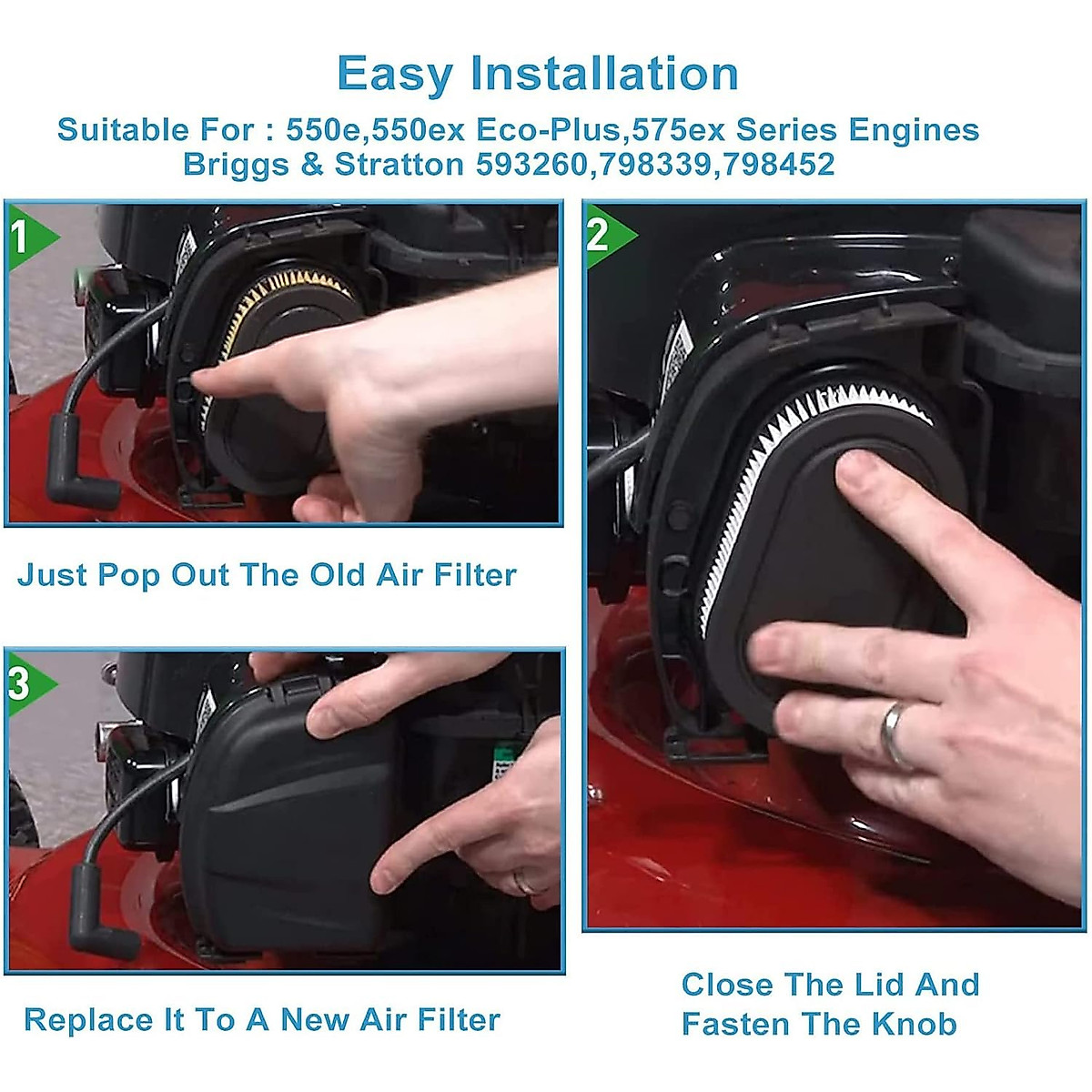 Easy Installation

Suitable For : 550e,550ex Eco-Plus,575ex Series Engines Briggs & Stratton 593260,798339,798452

1

Just Pop Out The Old Air Filter

2

3

Replace It To A New Air Filter

Close The Lid And Fasten The Knob