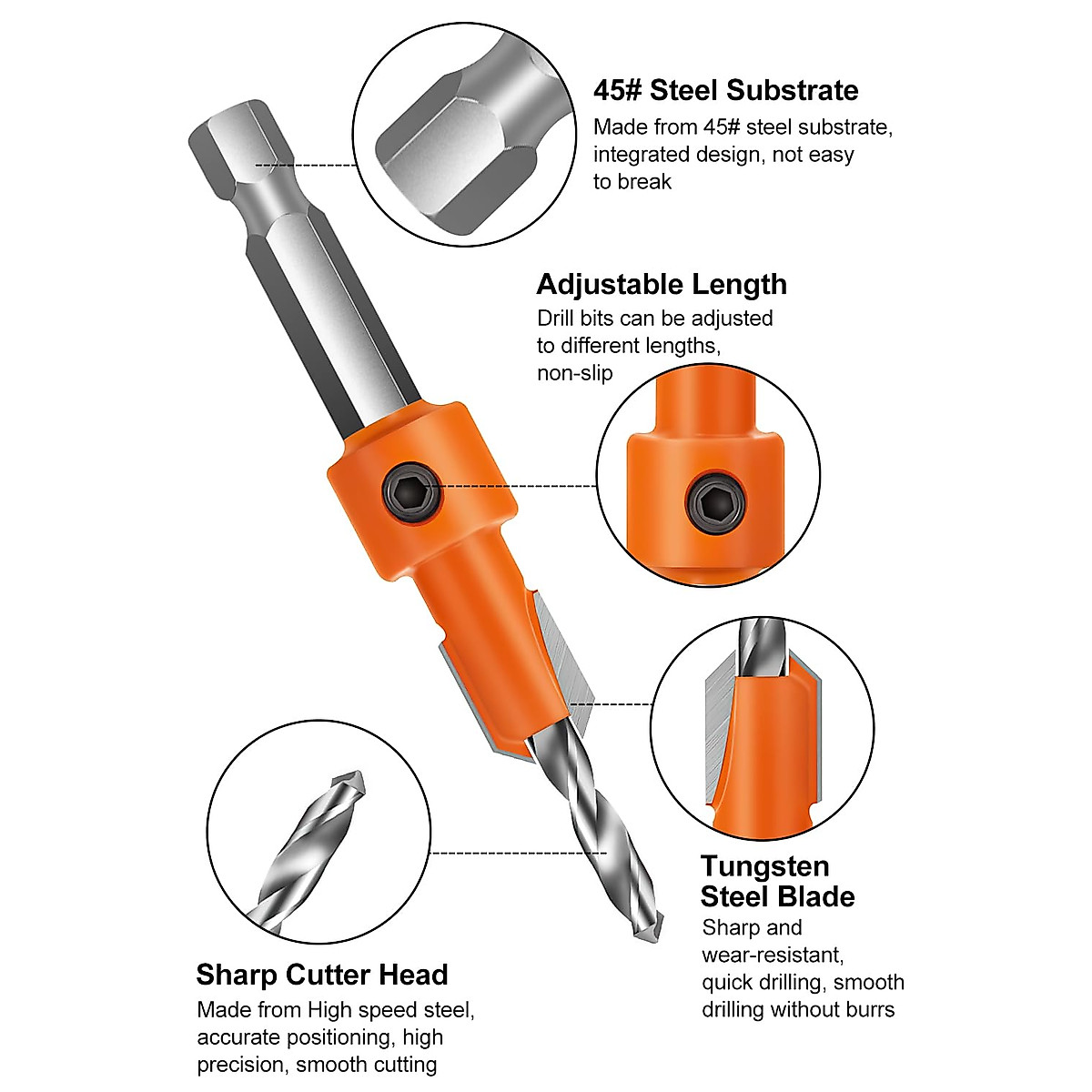 45# Steel Substrate
Made from 45# steel substrate, integrated design, not easy to break

Adjustable Length
Drill bits can be adjusted to different lengths, non-slip

Tungsten Steel Blade
Sharp and wear-resistant, quick drilling, smooth drilling without burrs

Sharp Cutter Head
Made from High speed steel, accurate positioning, high precision, smooth cutting