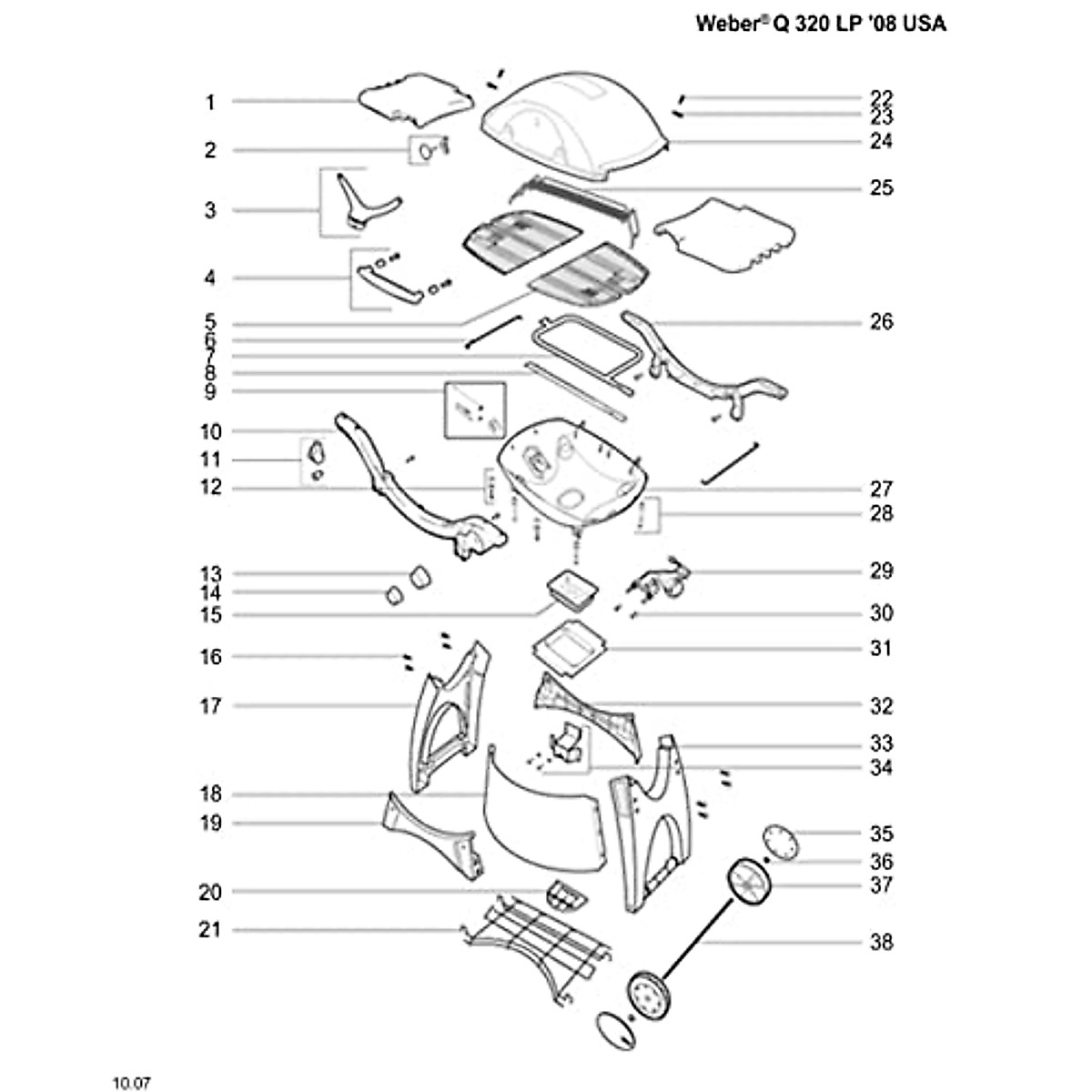 Weber® Q 320 LP '08 USA

1
2
3
4
5
6
7
8
9
10
11
12
13
14
15
16
17
18
19
20
21

22
23
24
25
26
27
28
29
30
31
32
33
34
35
36
37
38

10.07