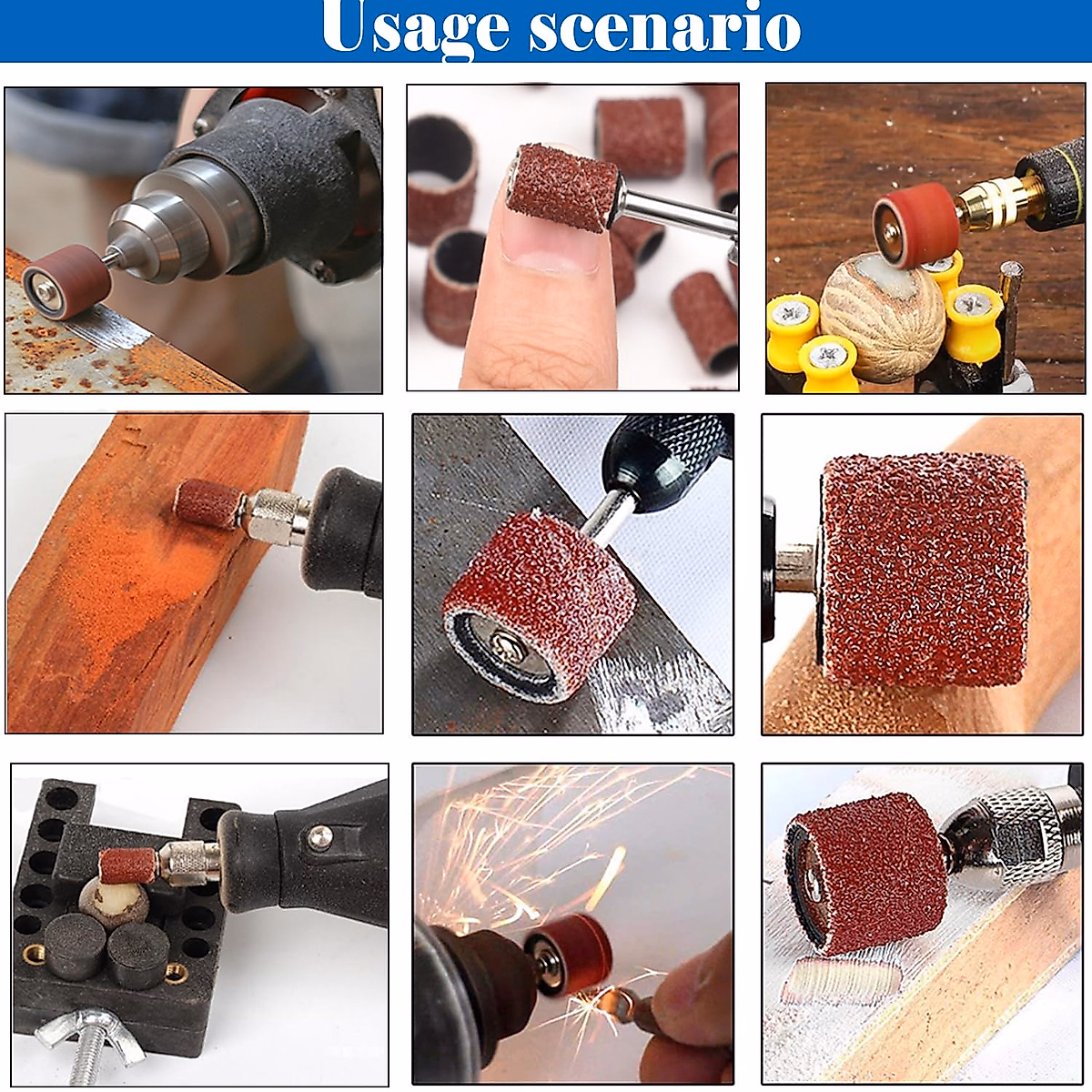 Usage scenario