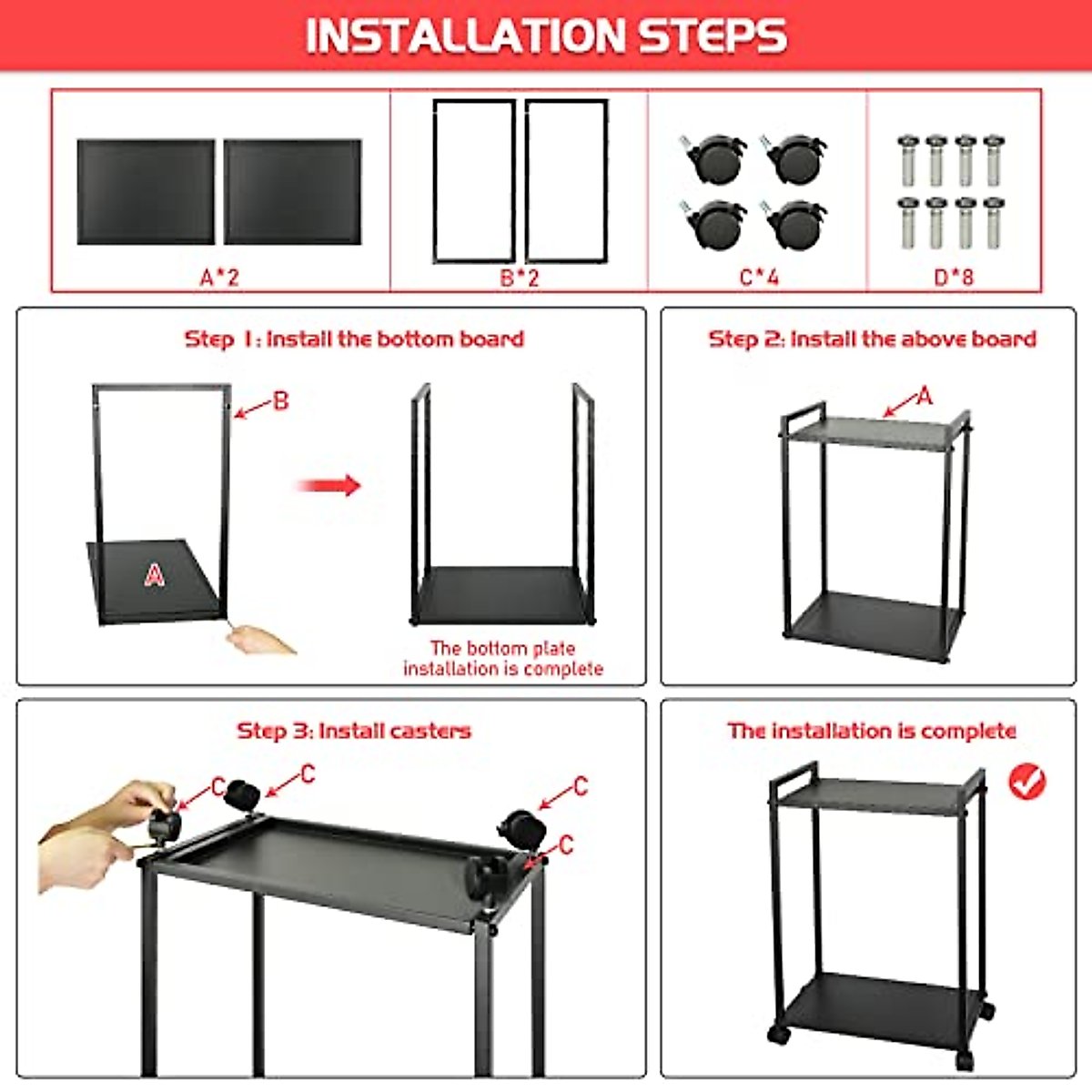 INSTALLATION STEPS

A*2

B*2

C*4

D*8

Step 1: Install the bottom board

B

A

The bottom plate installation is complete

Step 2: Install the above board

A

Step 3: Install casters

C

C

C

C

The installation is complete