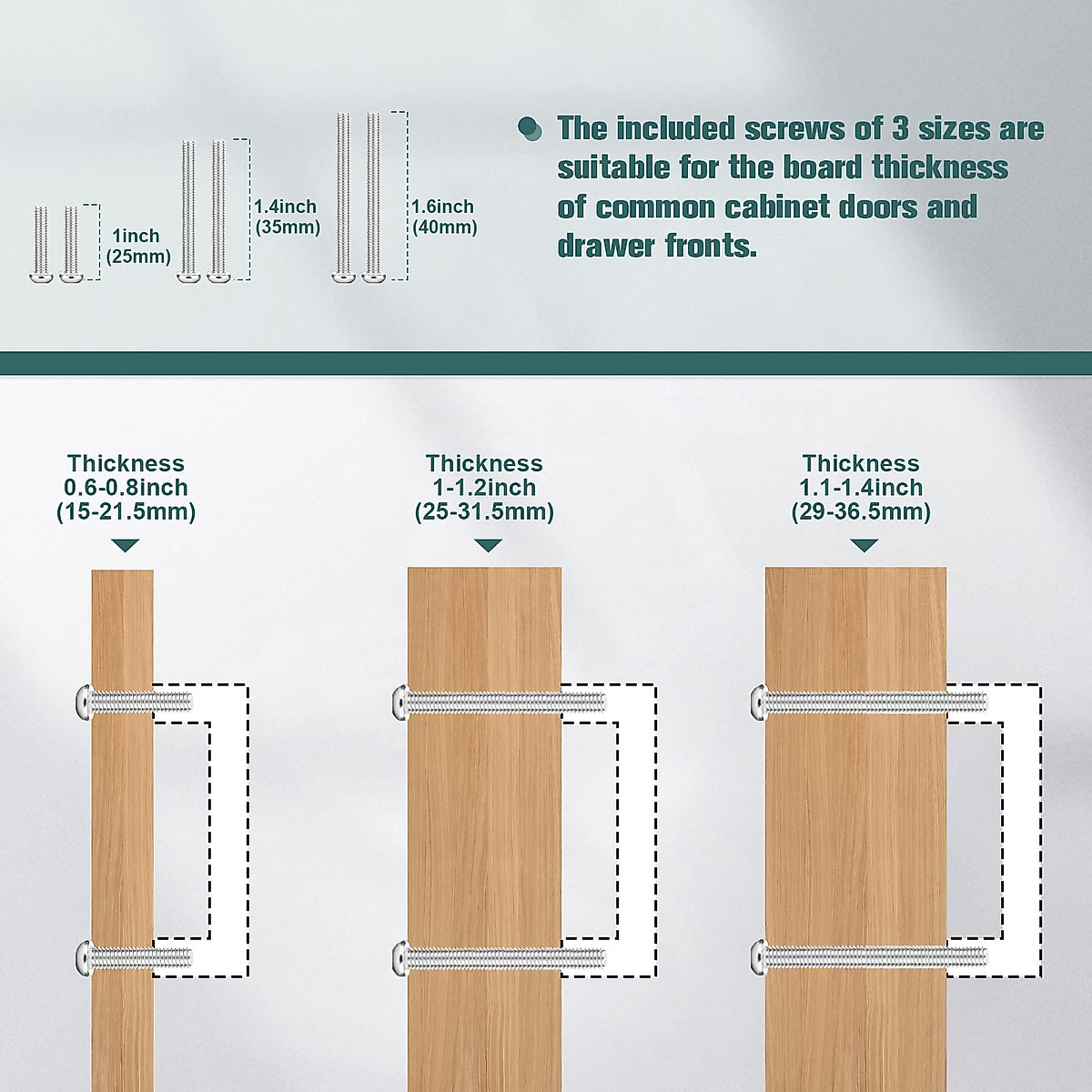 1inch
(25mm)

1.4inch
(35mm)

1.6inch
(40mm)

The included screws of 3 sizes are suitable for the board thickness of common cabinet doors and drawer fronts.

Thickness
0.6-0.8inch
(15-21.5mm)

Thickness
1-1.2inch
(25-31.5mm)

Thickness
1.1-1.4inch
(29-36.5mm)