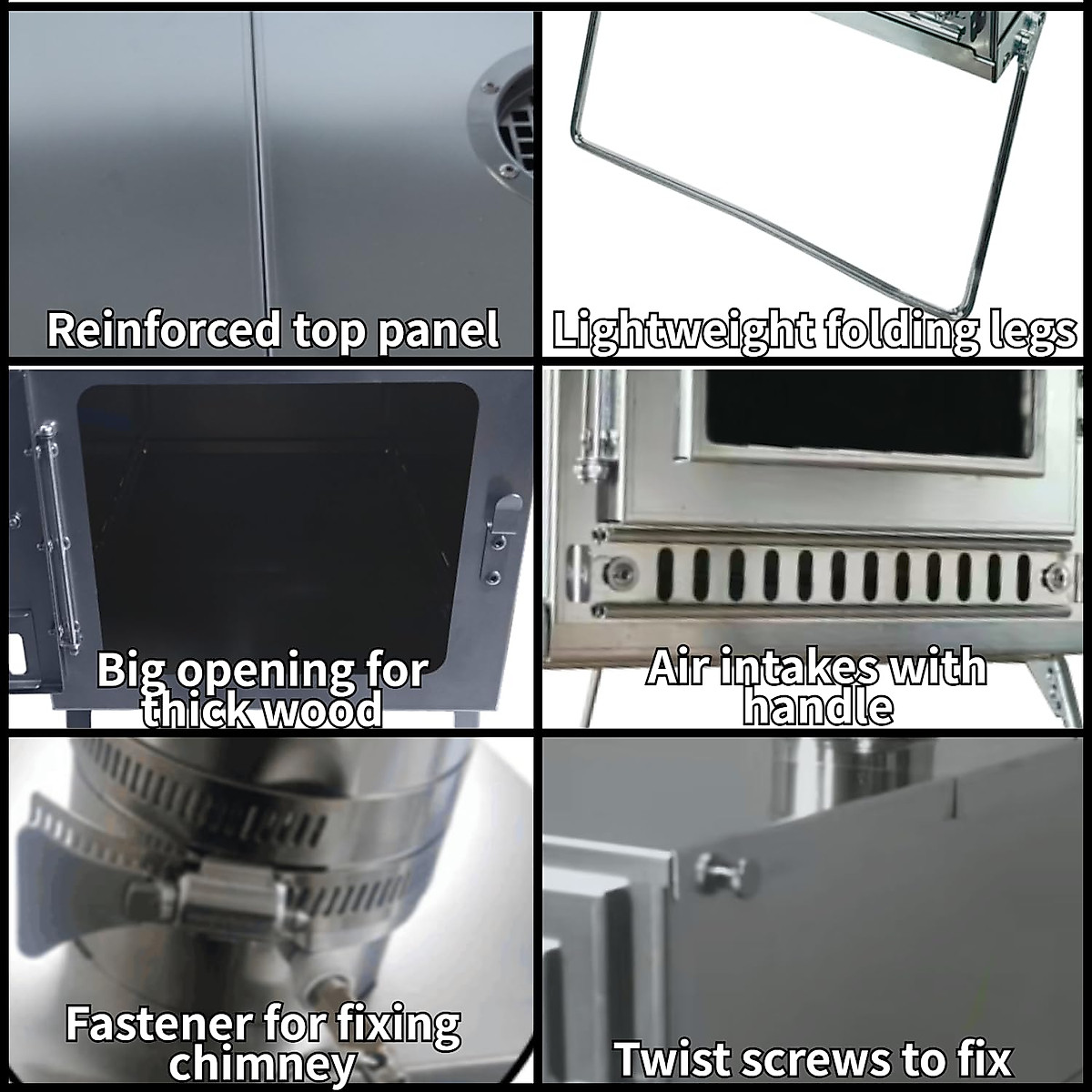 Reinforced top panel

Lightweight folding legs

Big opening for thick wood

Air intakes with handle

Fastener for fixing chimney

Twist screws to fix