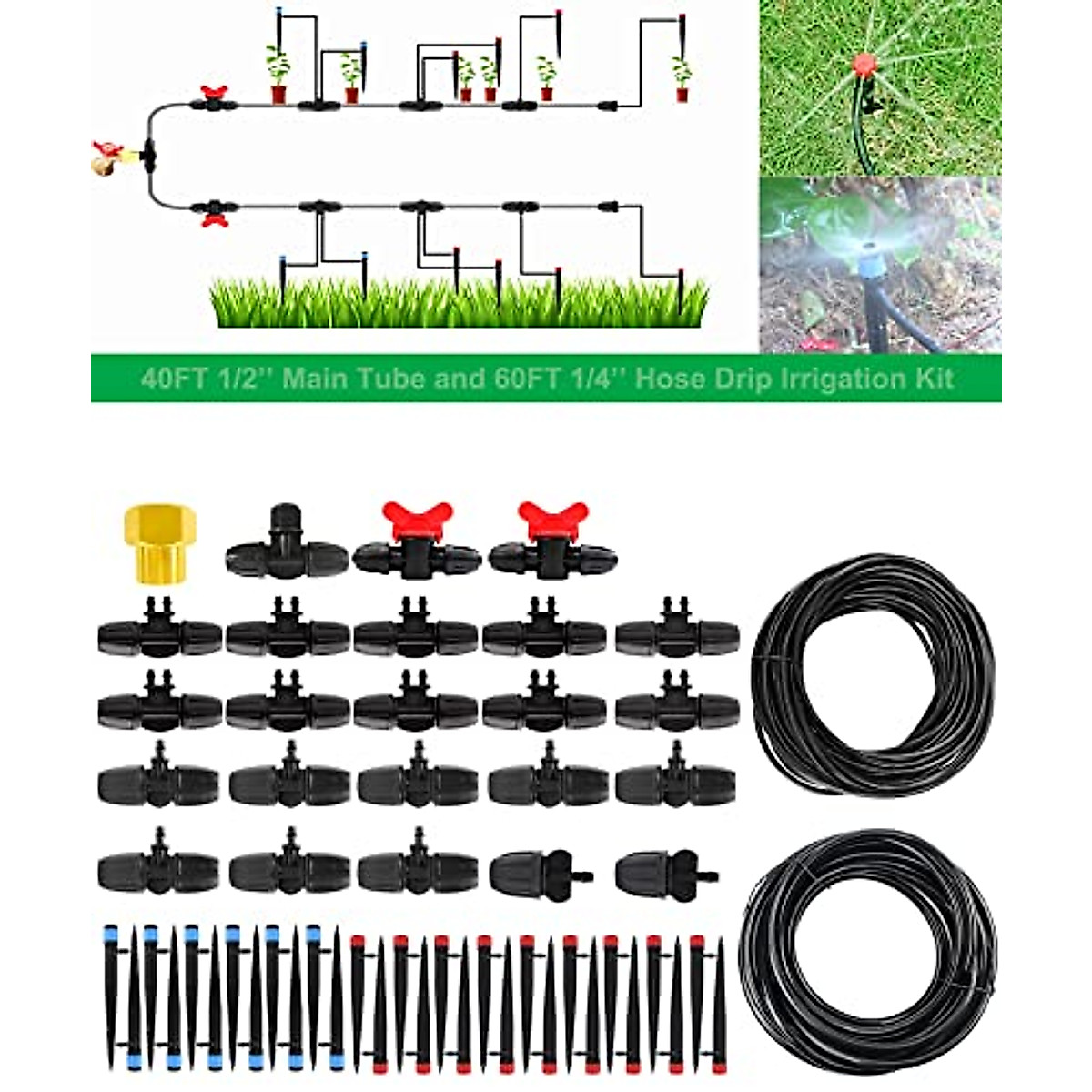 40FT 1/2'' Main Tube and 60FT 1/4'' Hose Drip Irrigation Kit