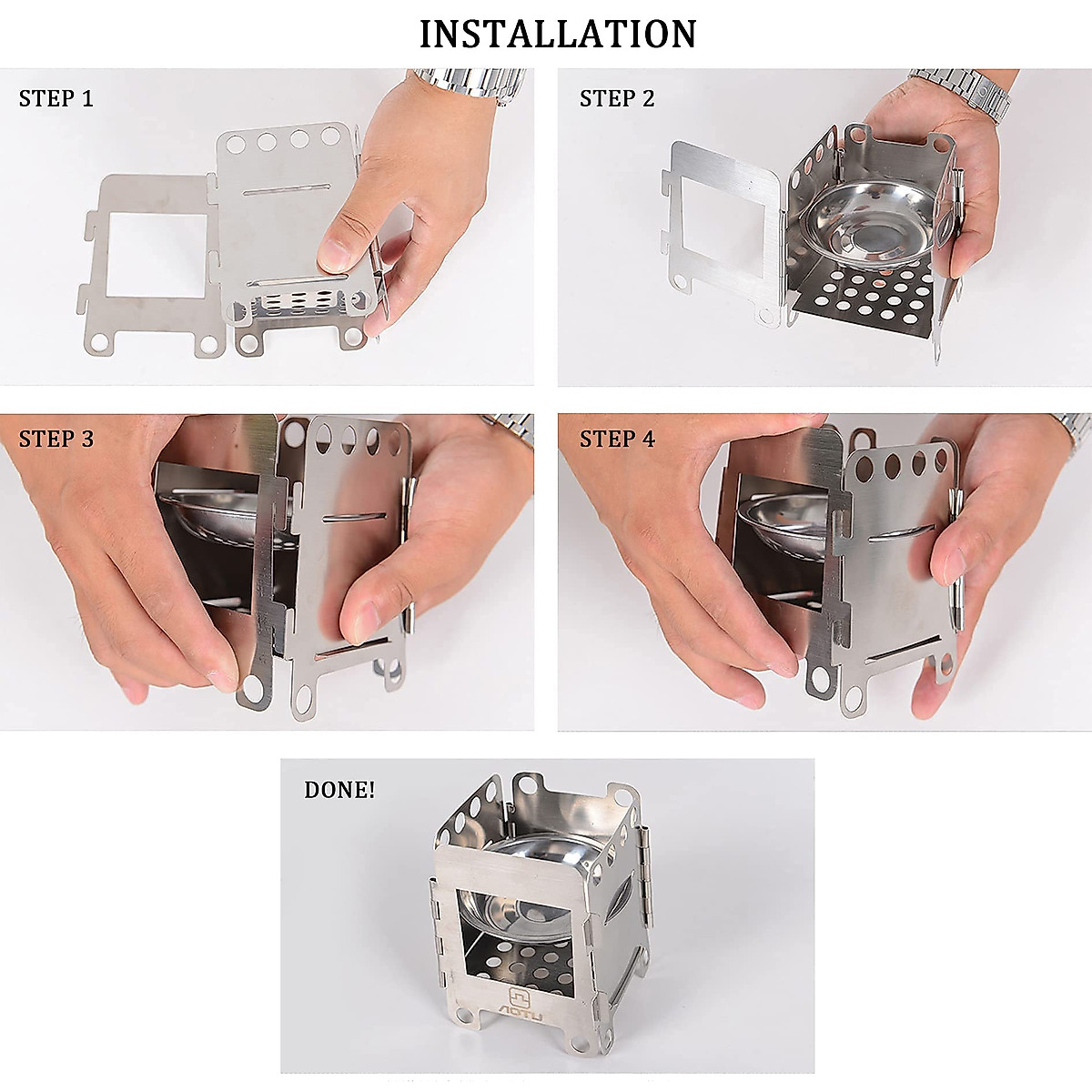 INSTALLATION

STEP 1

STEP 2

STEP 3

STEP 4

DONE!

AOTU