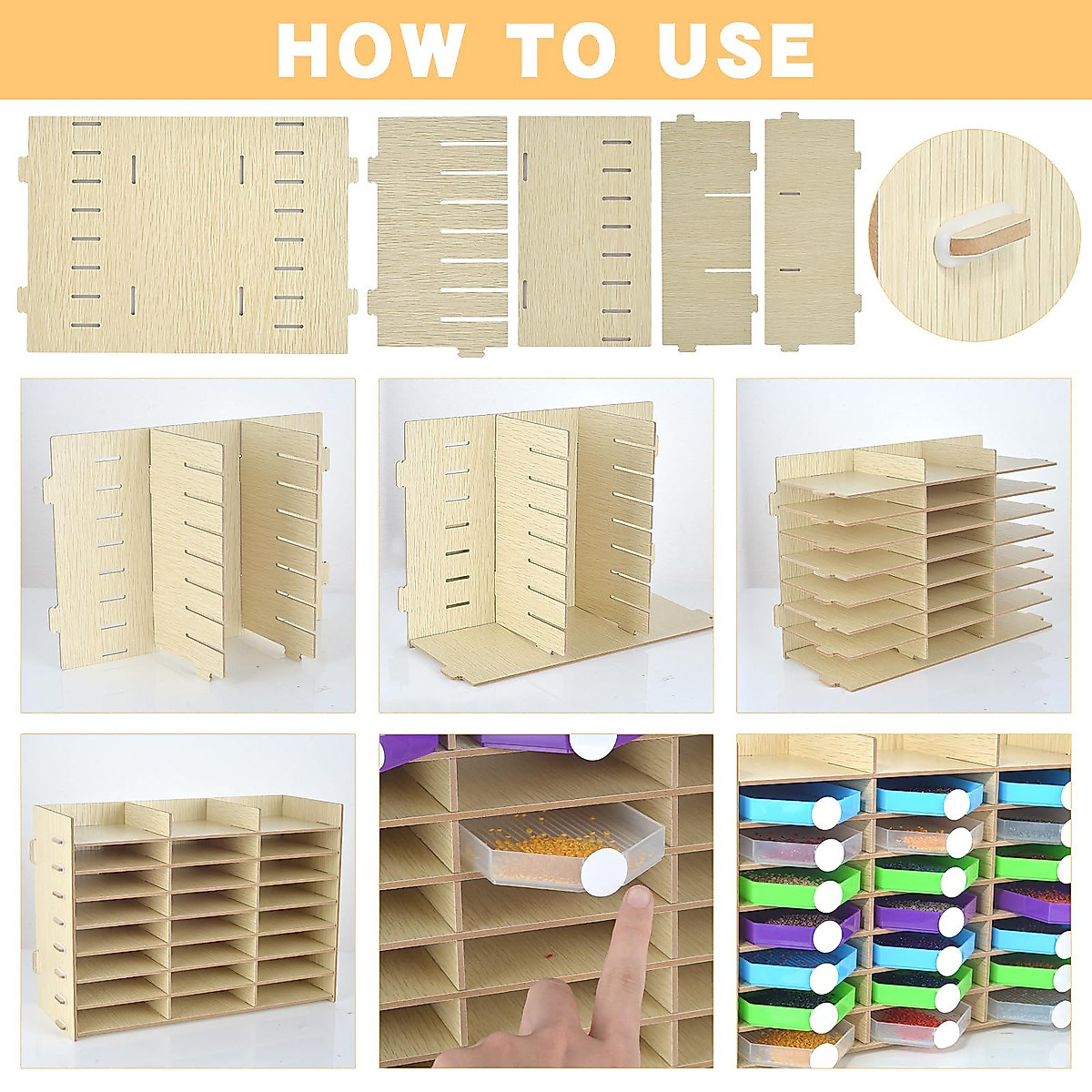 HOW TO USE