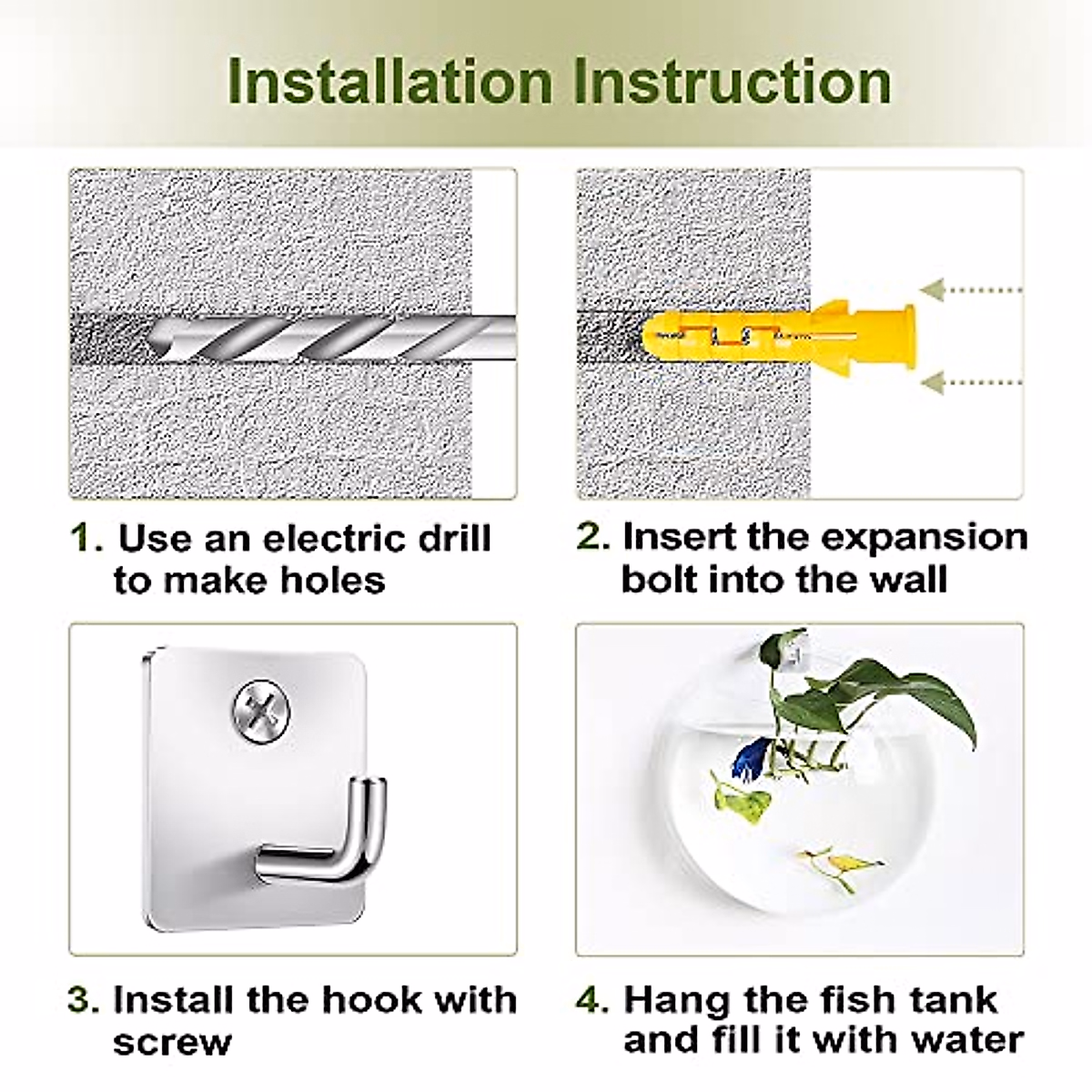 Installation Instruction

1. Use an electric drill to make holes

2. Insert the expansion bolt into the wall

3. Install the hook with screw

4. Hang the fish tank and fill it with water