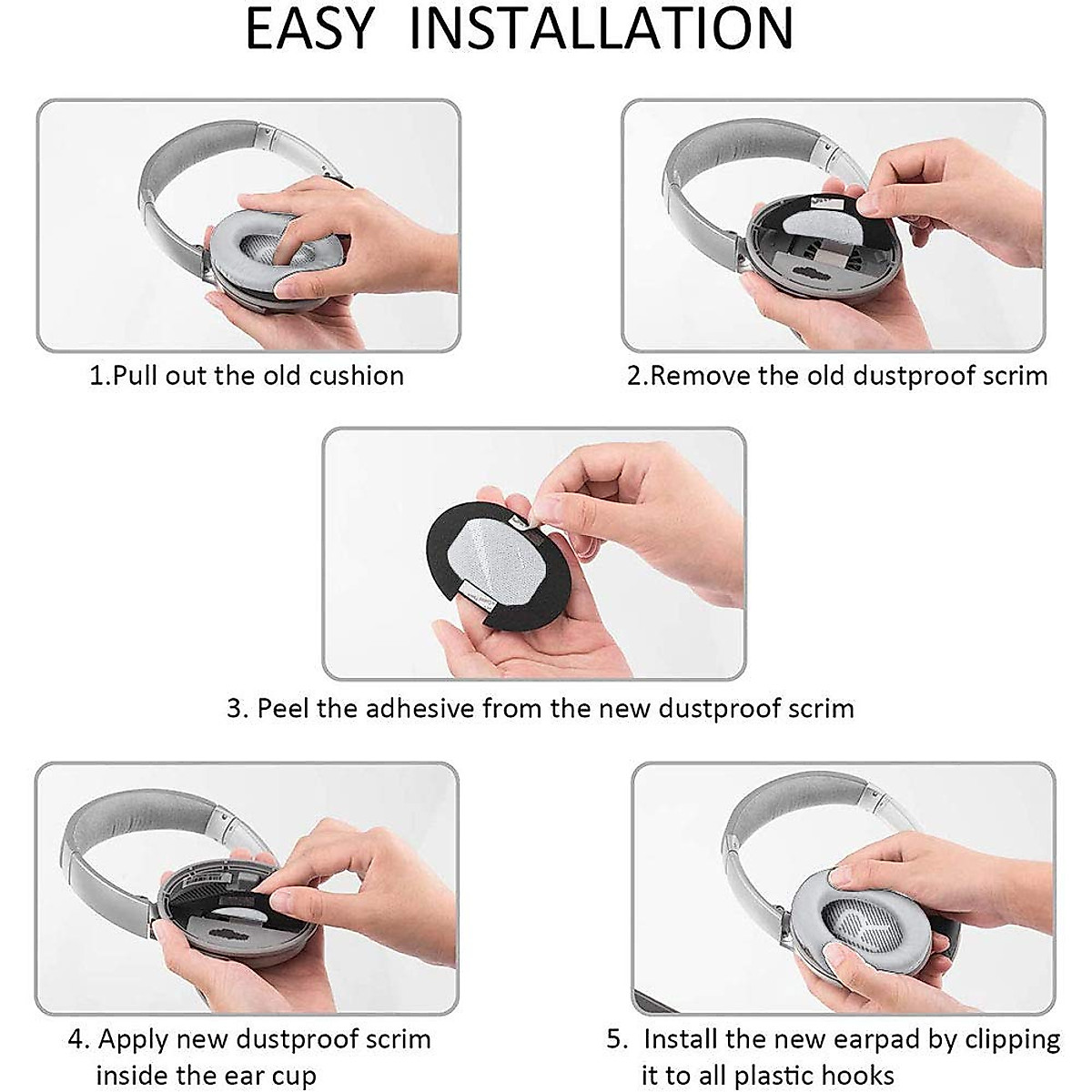 EASY INSTALLATION

1.Pull out the old cushion

2.Remove the old dustproof scrim

3. Peel the adhesive from the new dustproof scrim

4. Apply new dustproof scrim inside the ear cup

5. Install the new earpad by clipping it to all plastic hooks