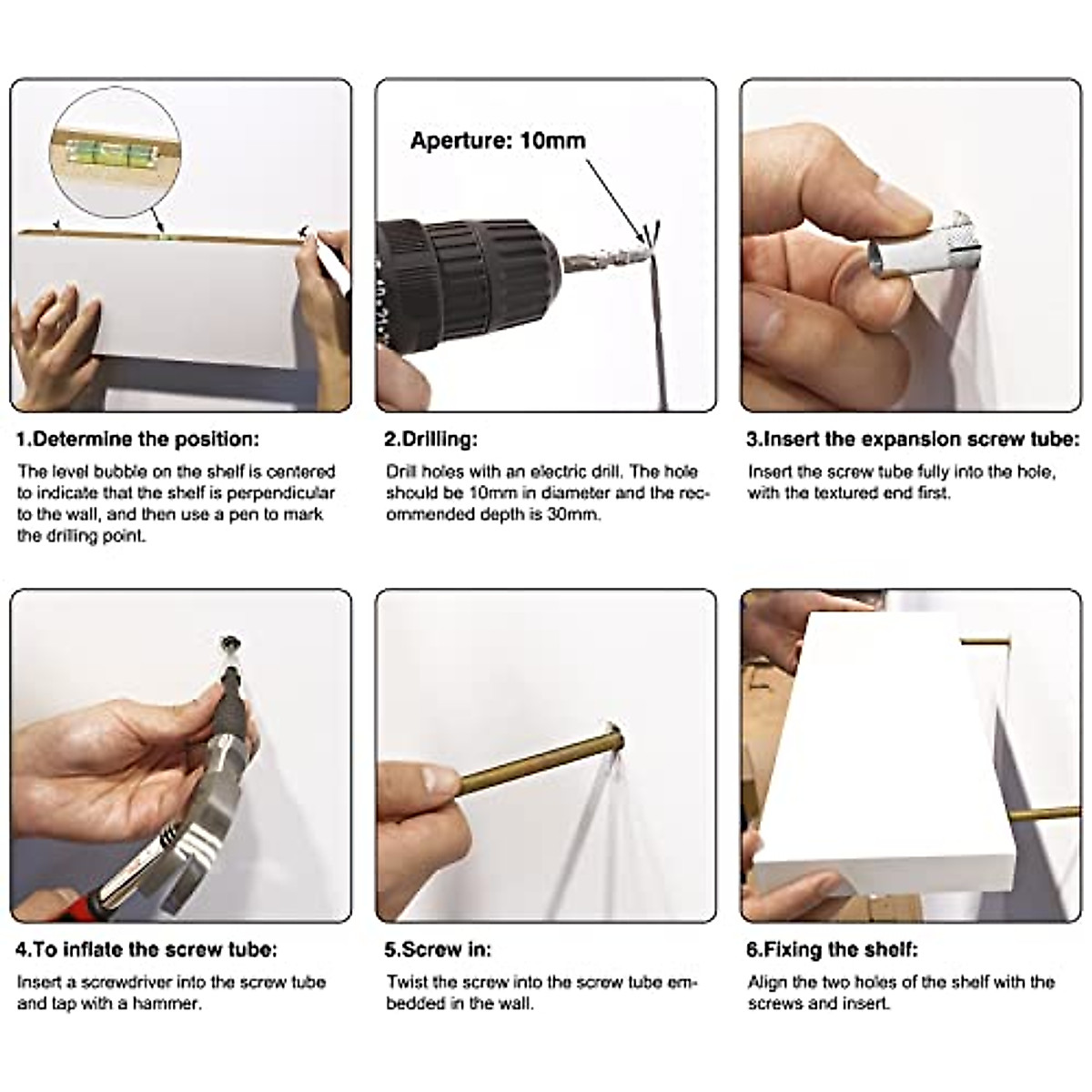 Aperture: 10mm

1.Determine the position:

The level bubble on the shelf is centered to indicate that the shelf is perpendicular to the wall, and then use a pen to mark the drilling point.

2.Drilling:

Drill holes with an electric drill. The hole should be 10mm in diameter and the recommended depth is 30mm.

3.Insert the expansion screw tube:

Insert the screw tube fully into the hole, with the textured end first.

4.To inflate the screw tube:

Insert a screwdriver into the screw tube and tap with a hammer.

5.Screw in:

Twist the screw into the screw tube embedded in the wall.

6.Fixing the shelf:

Align the two holes of the shelf with the screws and insert.