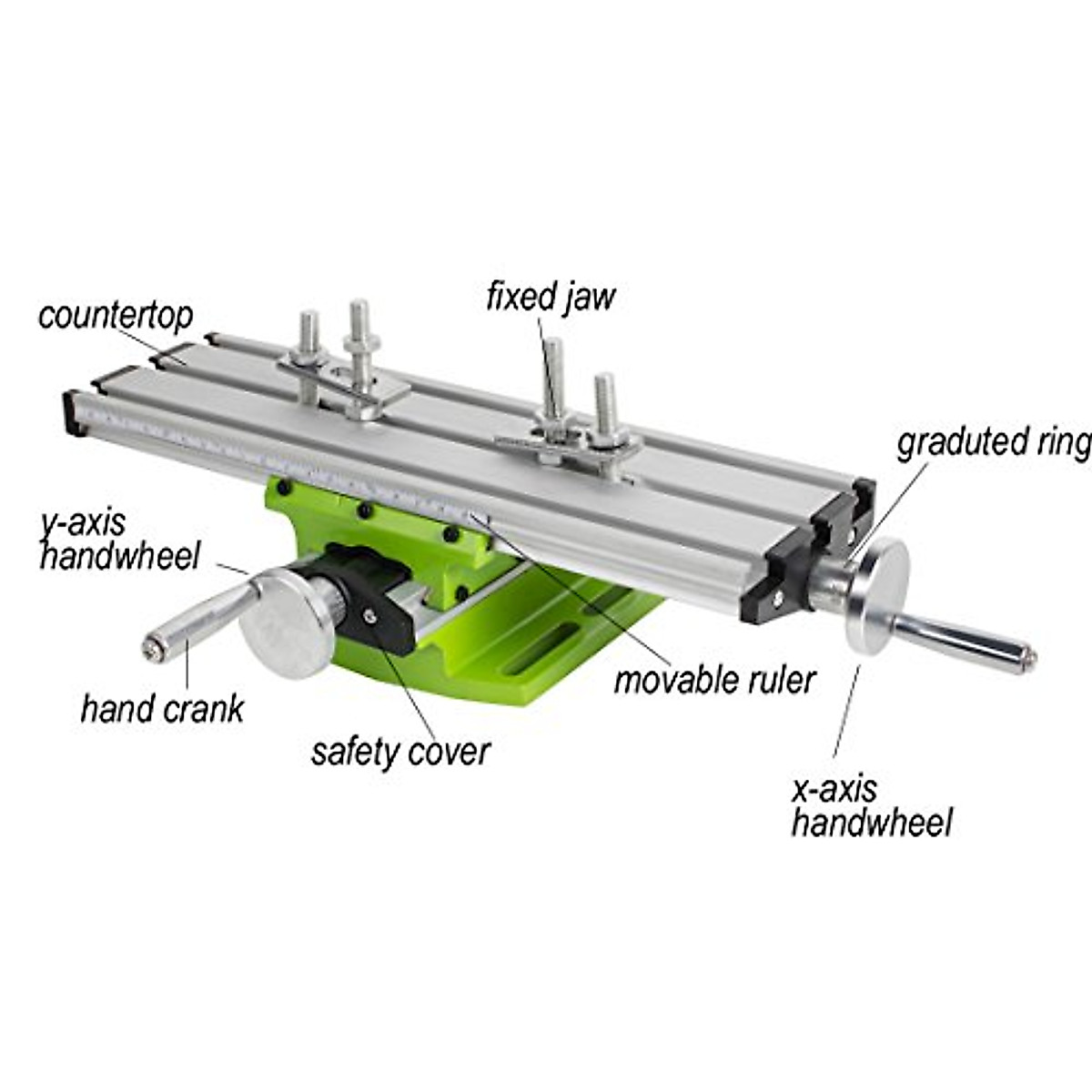 countertop

fixed jaw

graduted ring

y-axis handwheel

hand crank

safety cover

movable ruler

x-axis handwheel